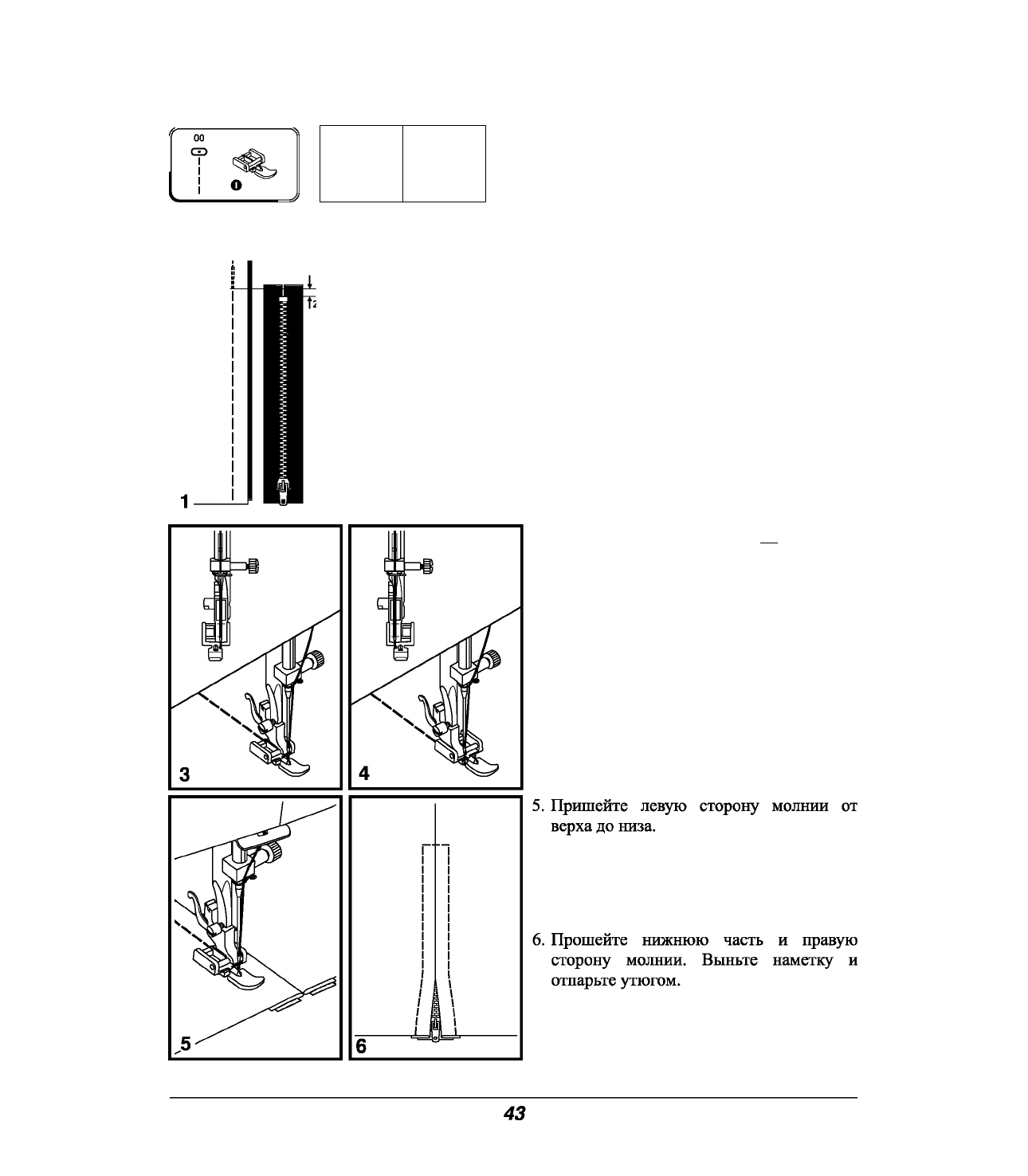 00

1

2

1

3

4

5. Пришейте левую сторону молнии от верха до низа.

6. Прошейте нижнюю часть и правую сторону молнии. Выньте наметку и отпарьте утюгом.

5

6

43