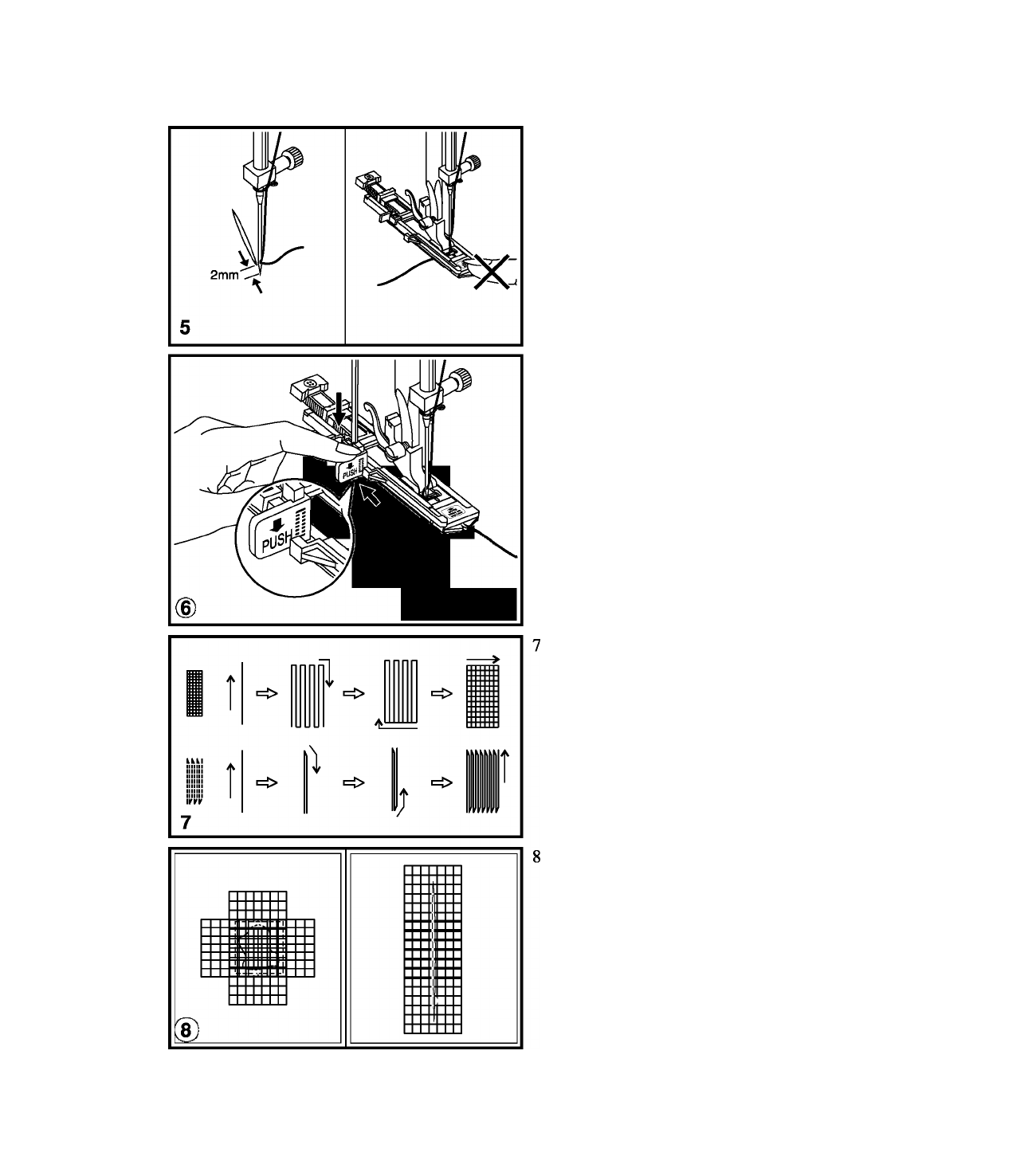 2mm

5

PUSH

PUSH

6

7

7

8

8