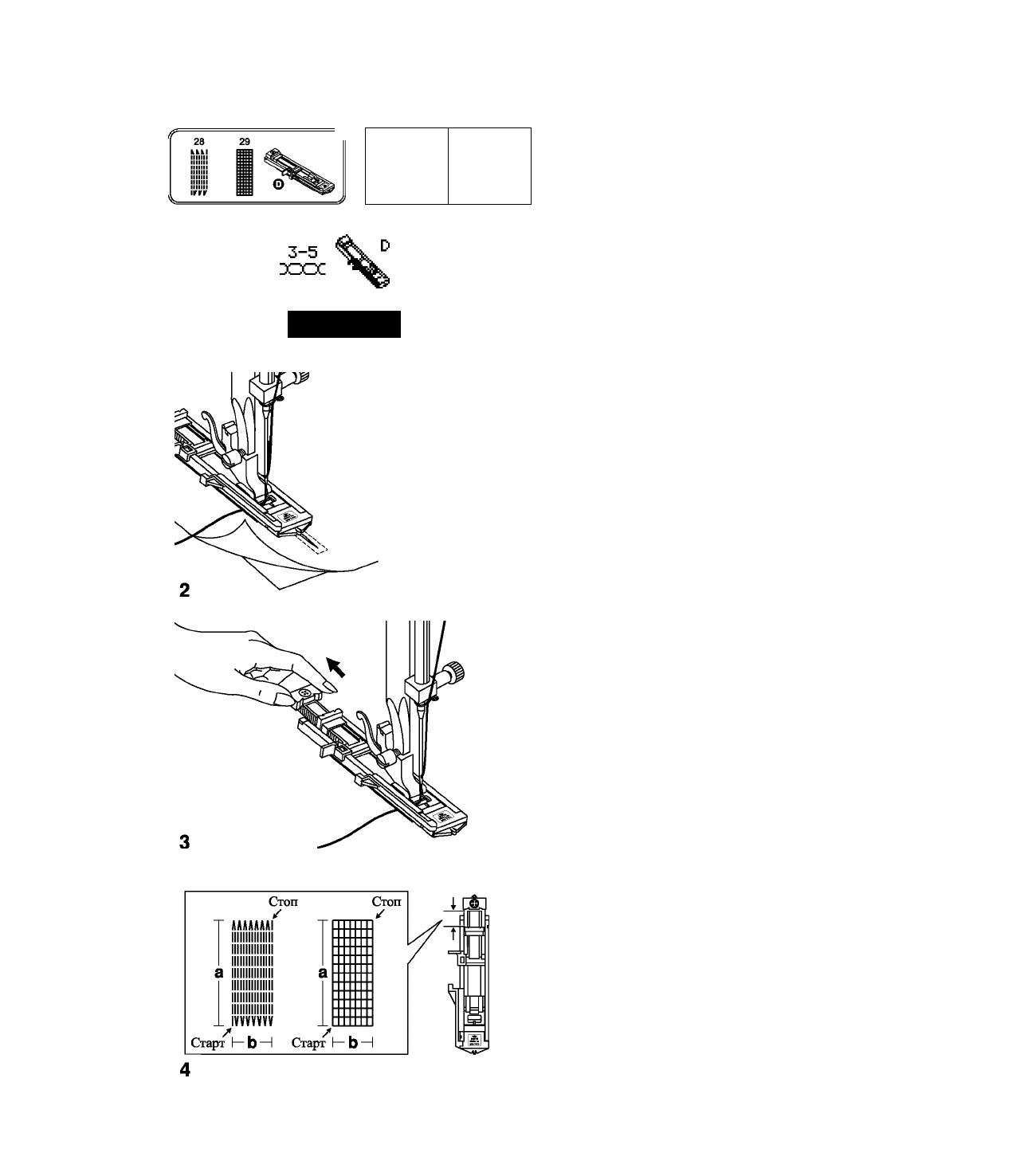 28 29

D

3-5

D

2

3

Стоп

Стоп

a

a

Старт

b

Старт

b

4