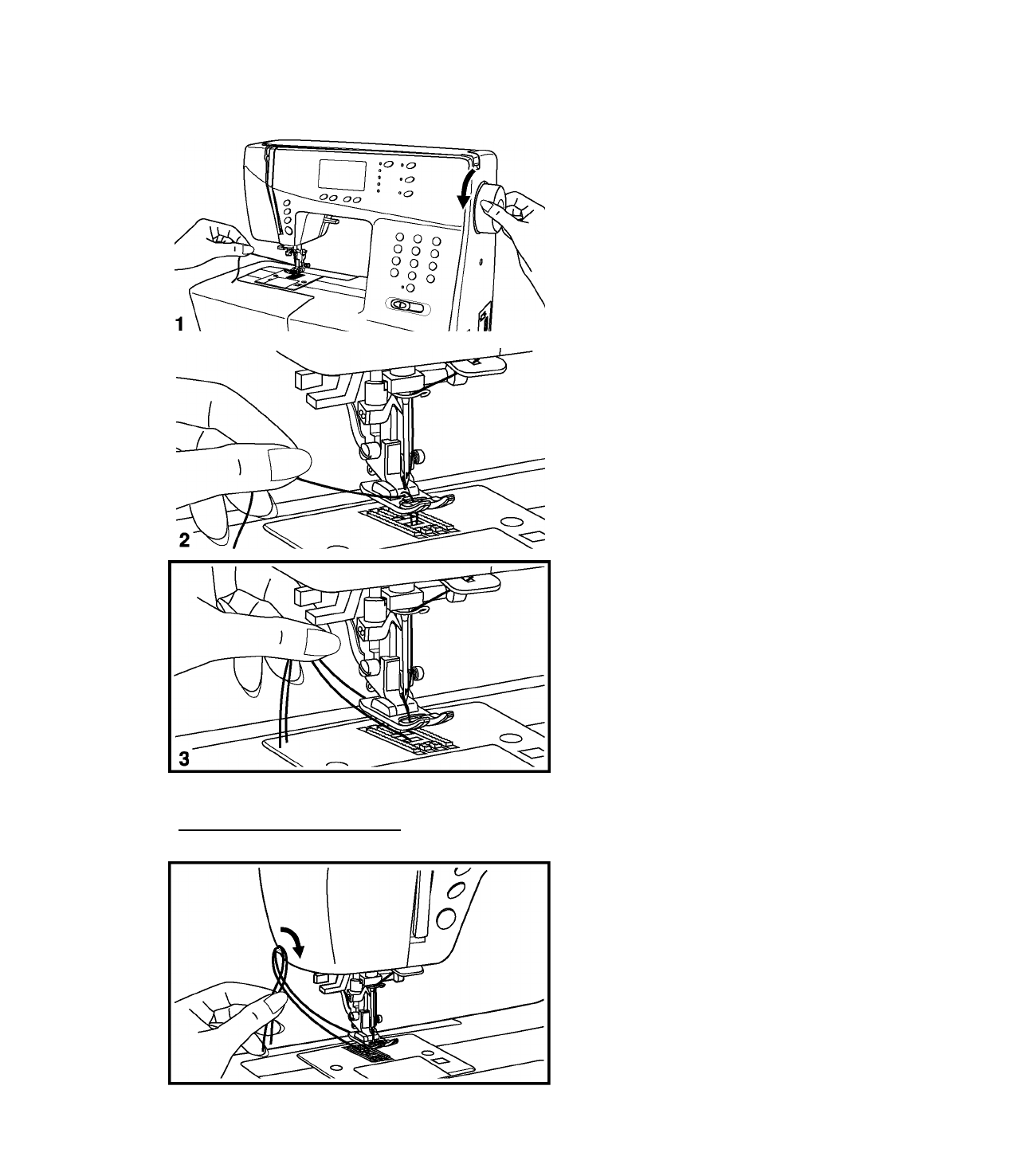 1

2

3