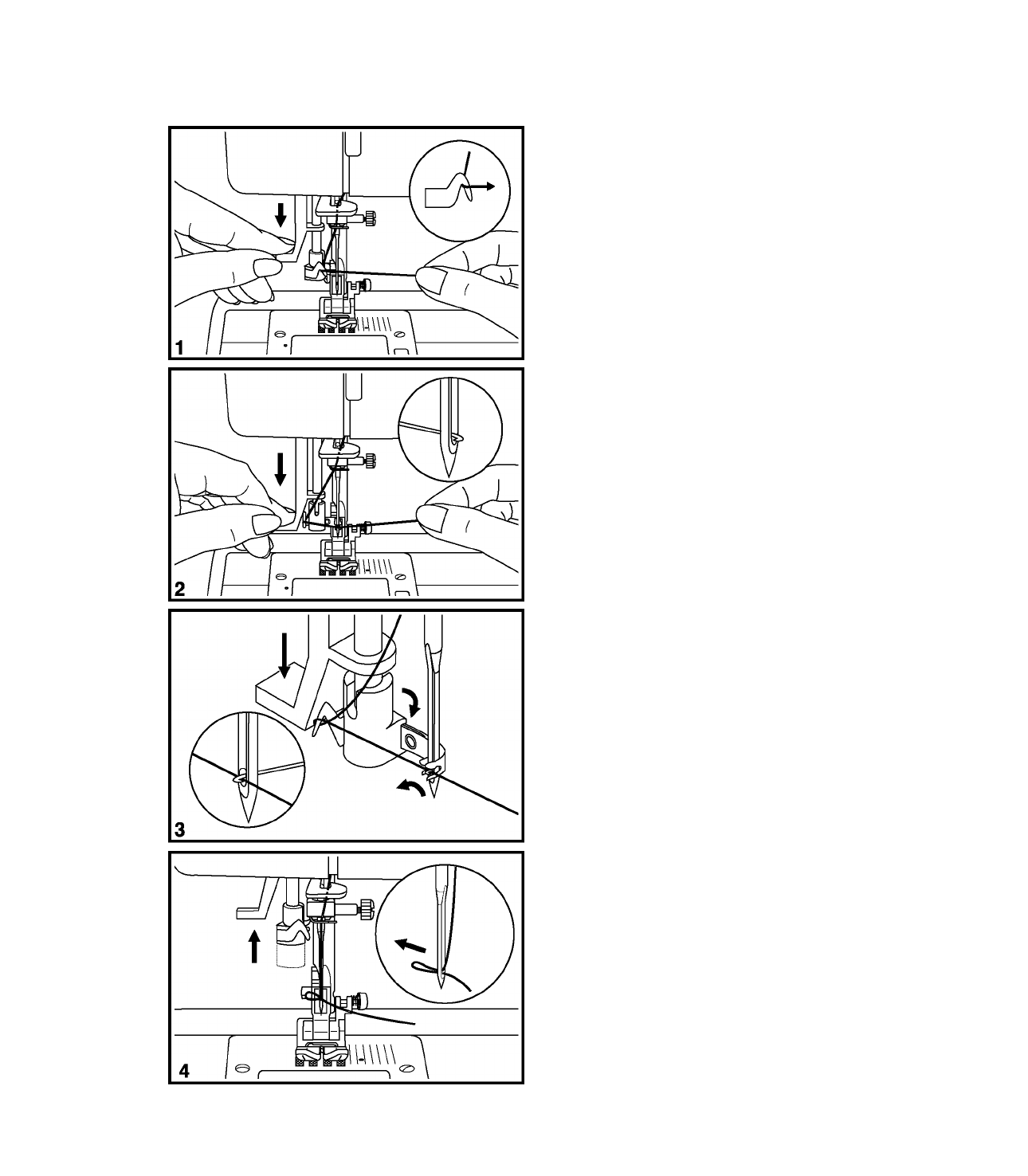 1

2

3

4