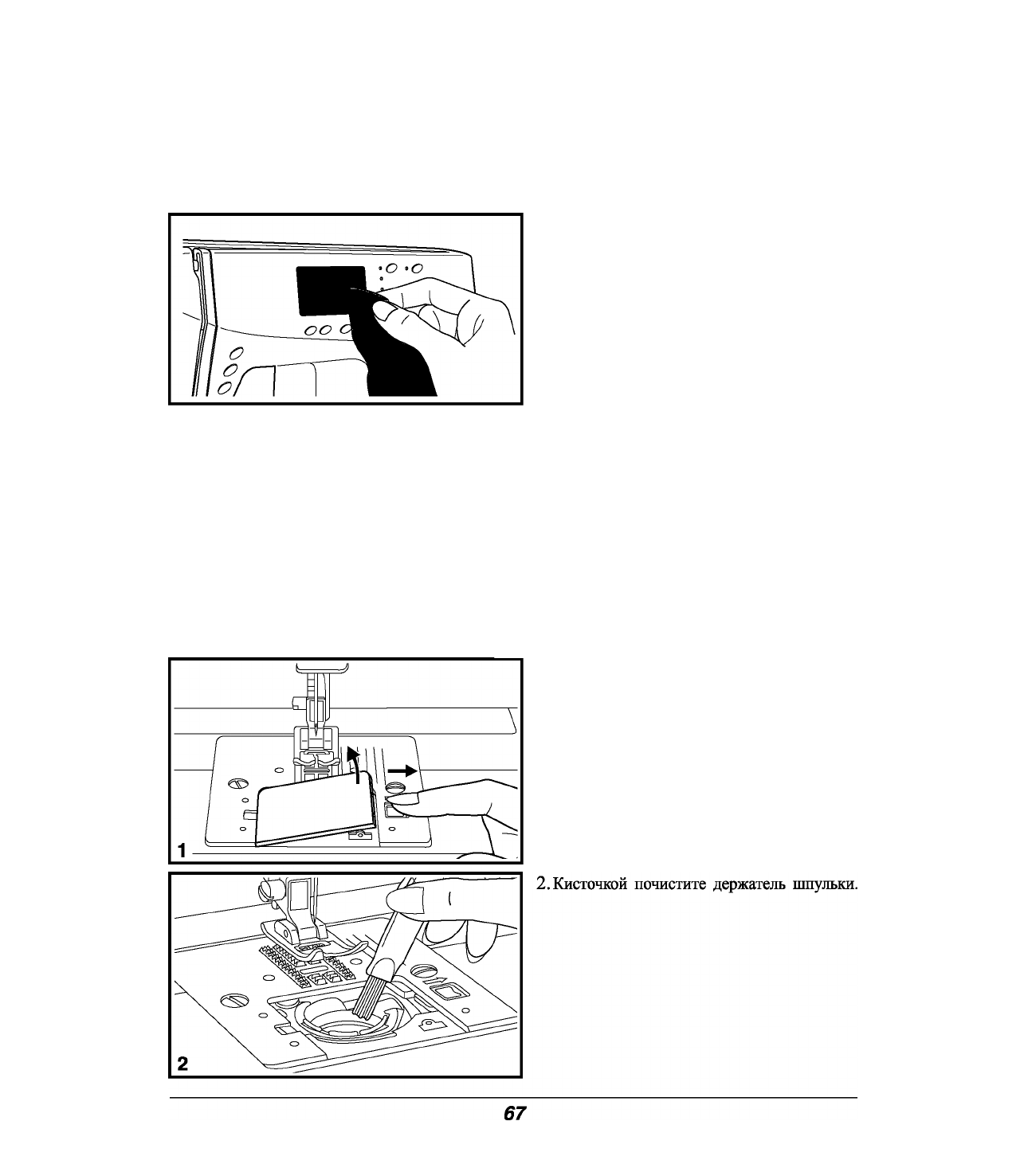 1

2

2. Кисточкой почистите держатель шпульки.

67