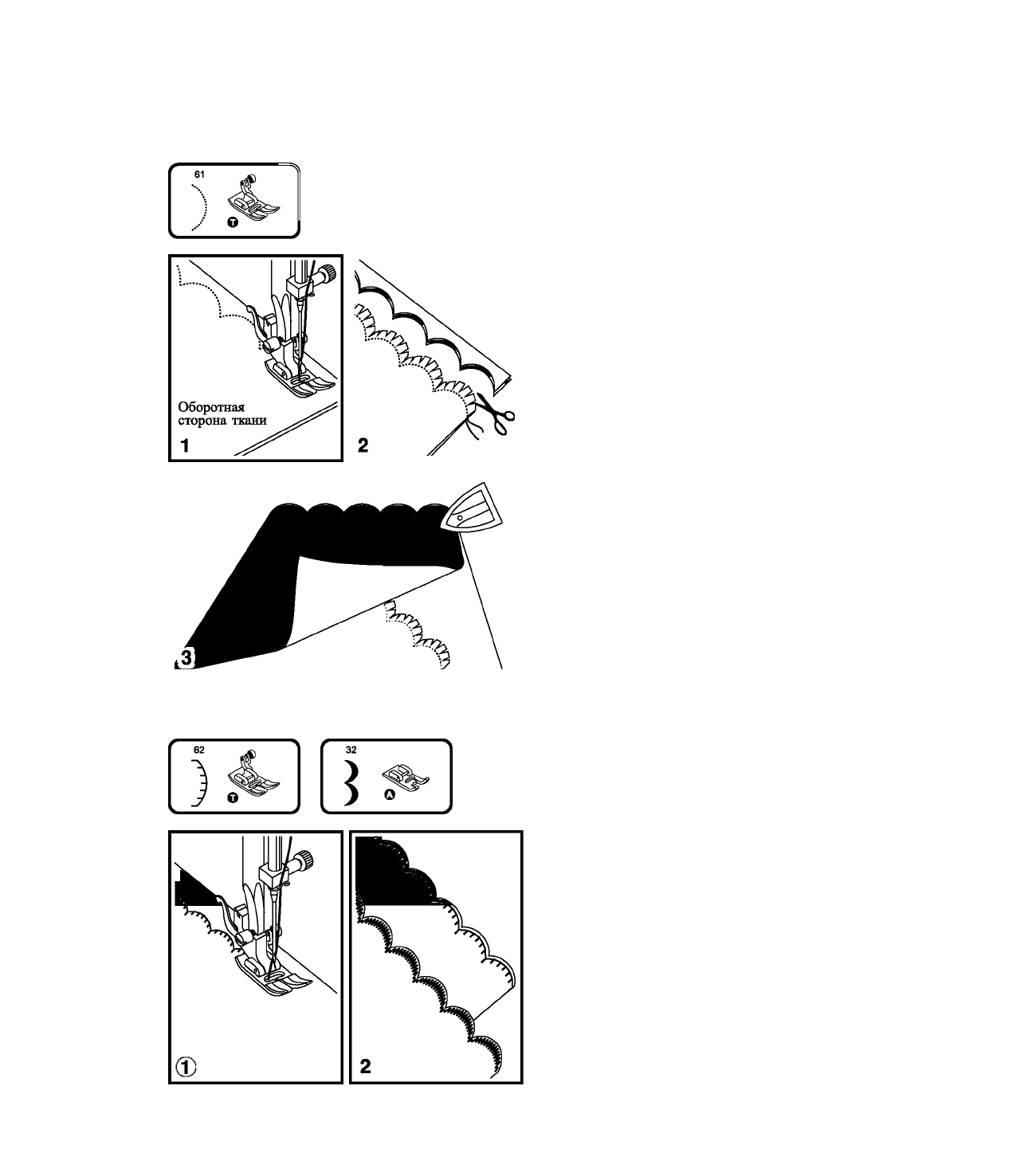 61

T

Оборотная сторона ткани

1

2

3

62

T

32

A

①

2