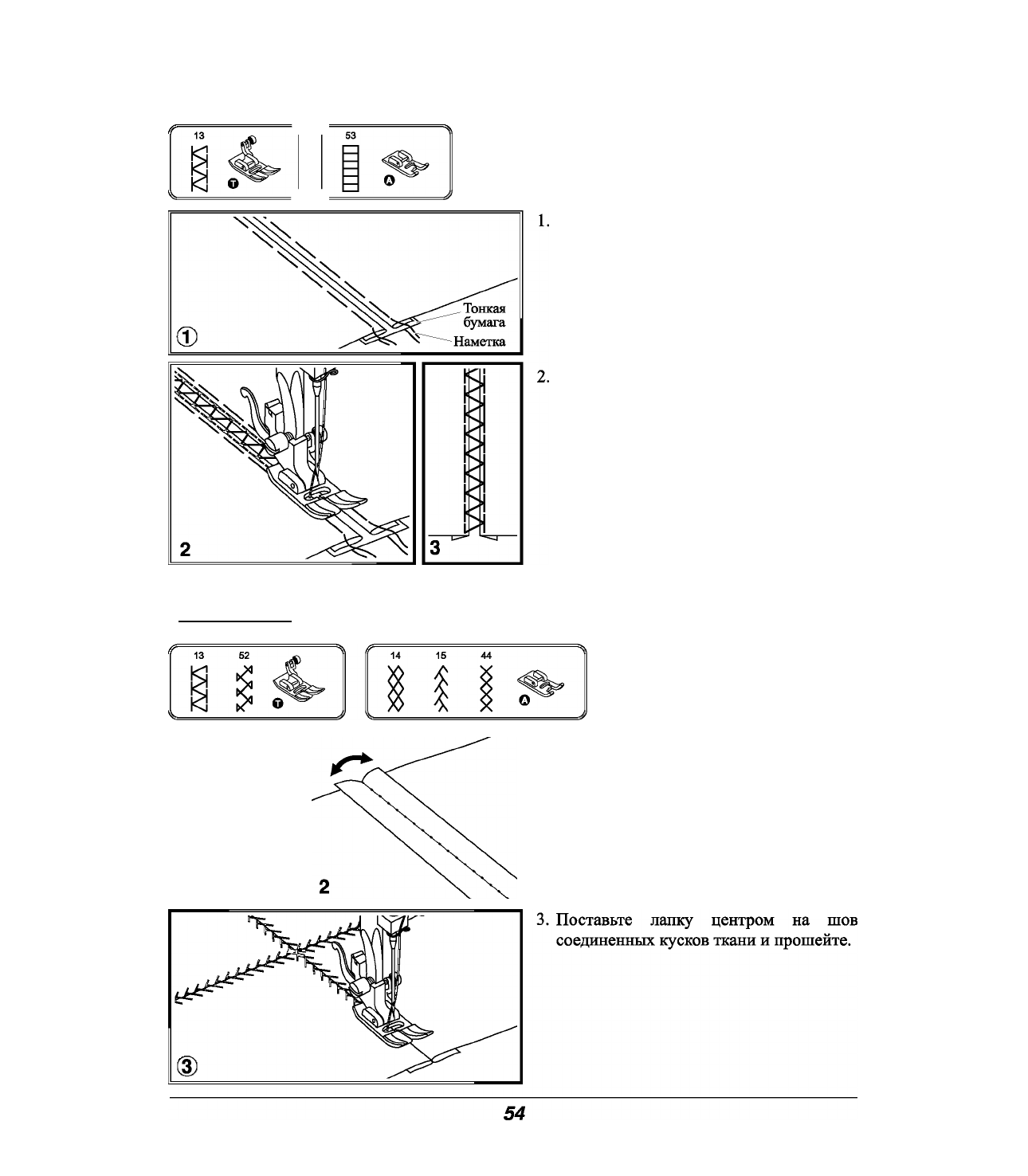 13

T

53

A

1.

Тонкая бумага

Наметка

①

2.

2

3

13

52

T

14

15

44

A

2

3. Поставьте лапку центром на шов соединенных кусков ткани и прошейте.

③

54