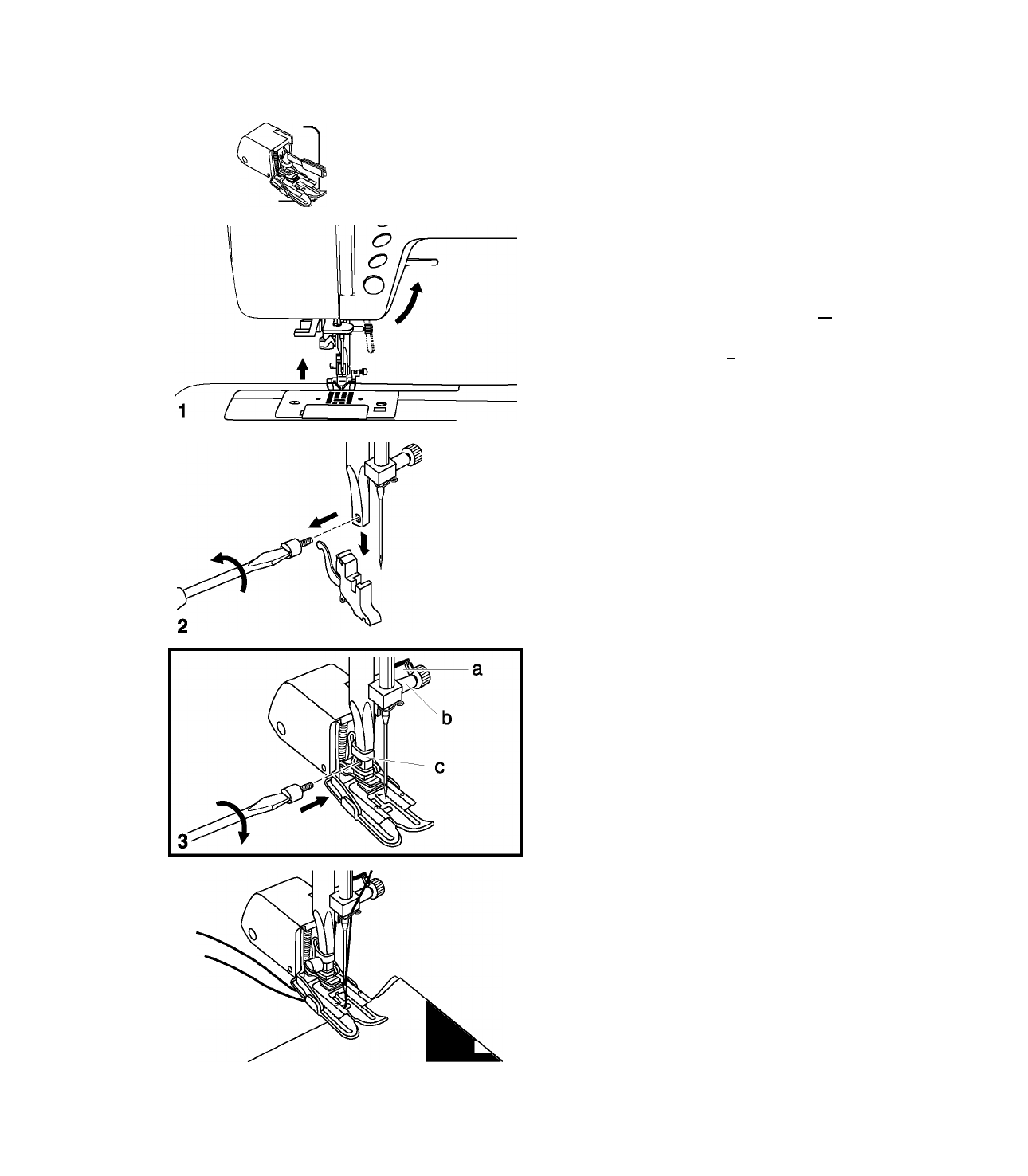 1

2

a

b

c

3