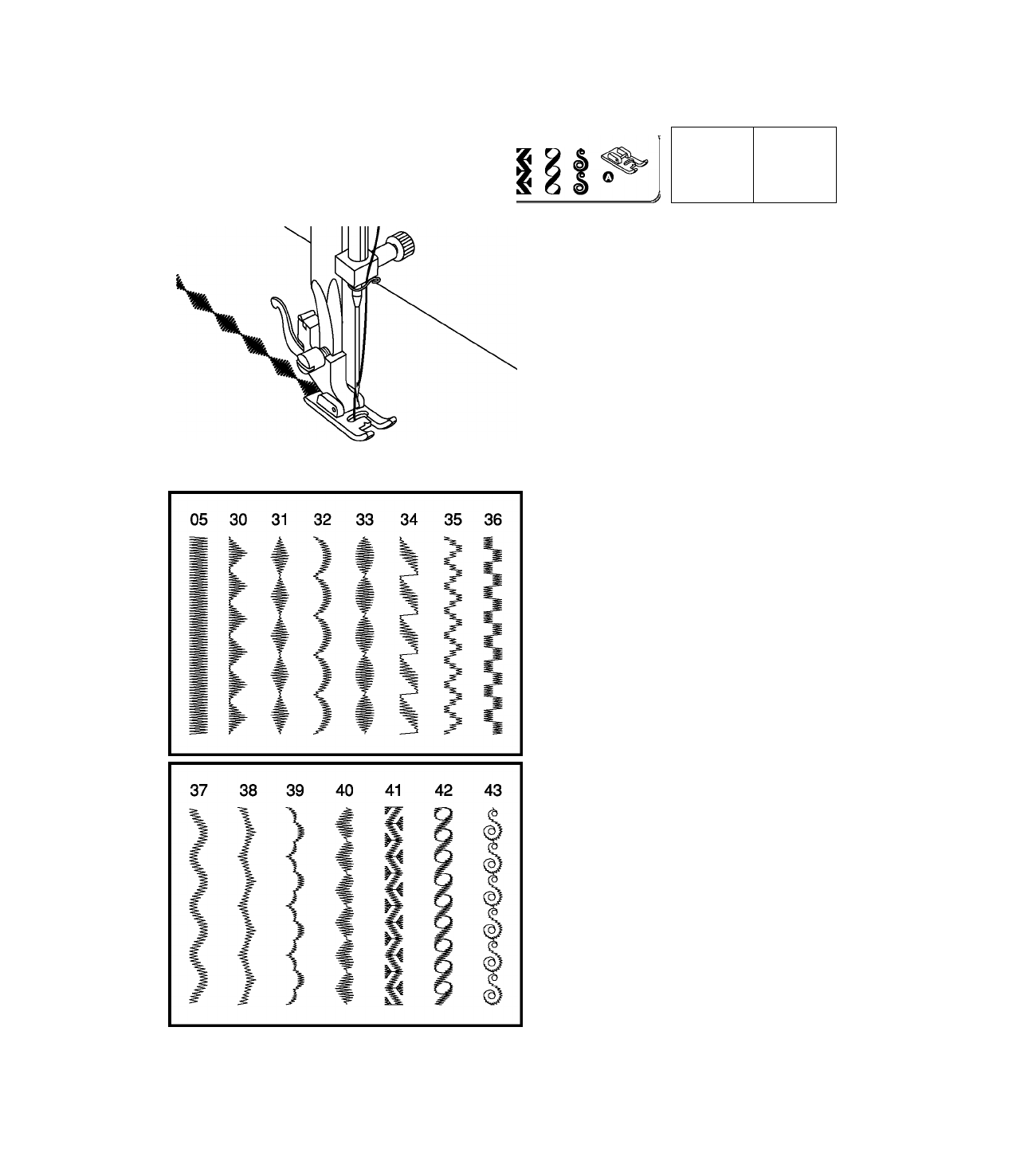 A

05 30 31 32 33 34 35 36

37 38 39 40 41 42 43