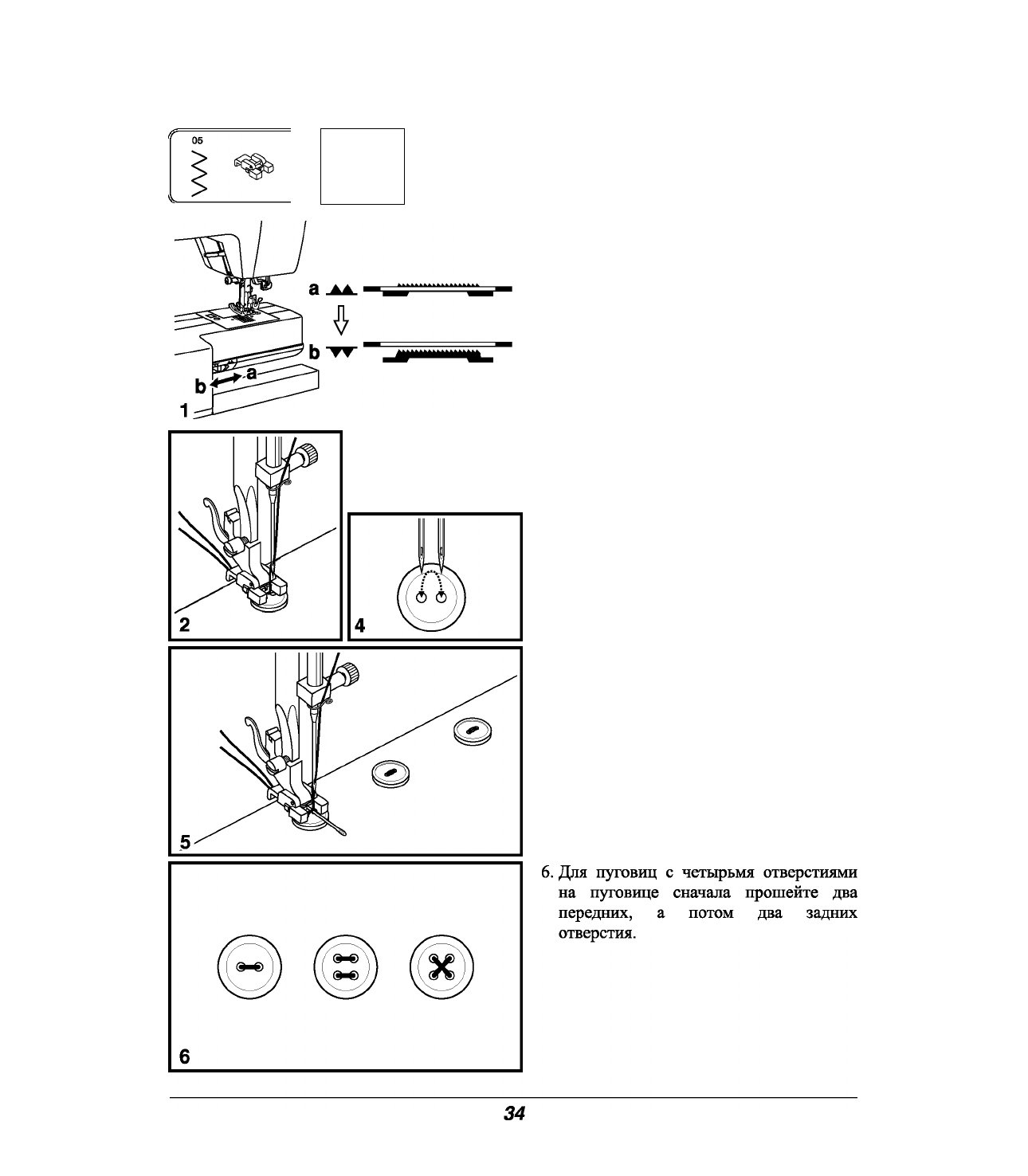 05

a

b

b

a

1

2

4

5

6

6. Для пуговиц с четырьмя отверстиями на пуговице сначала прошейте два передних, а потом два задних отверстия.

34