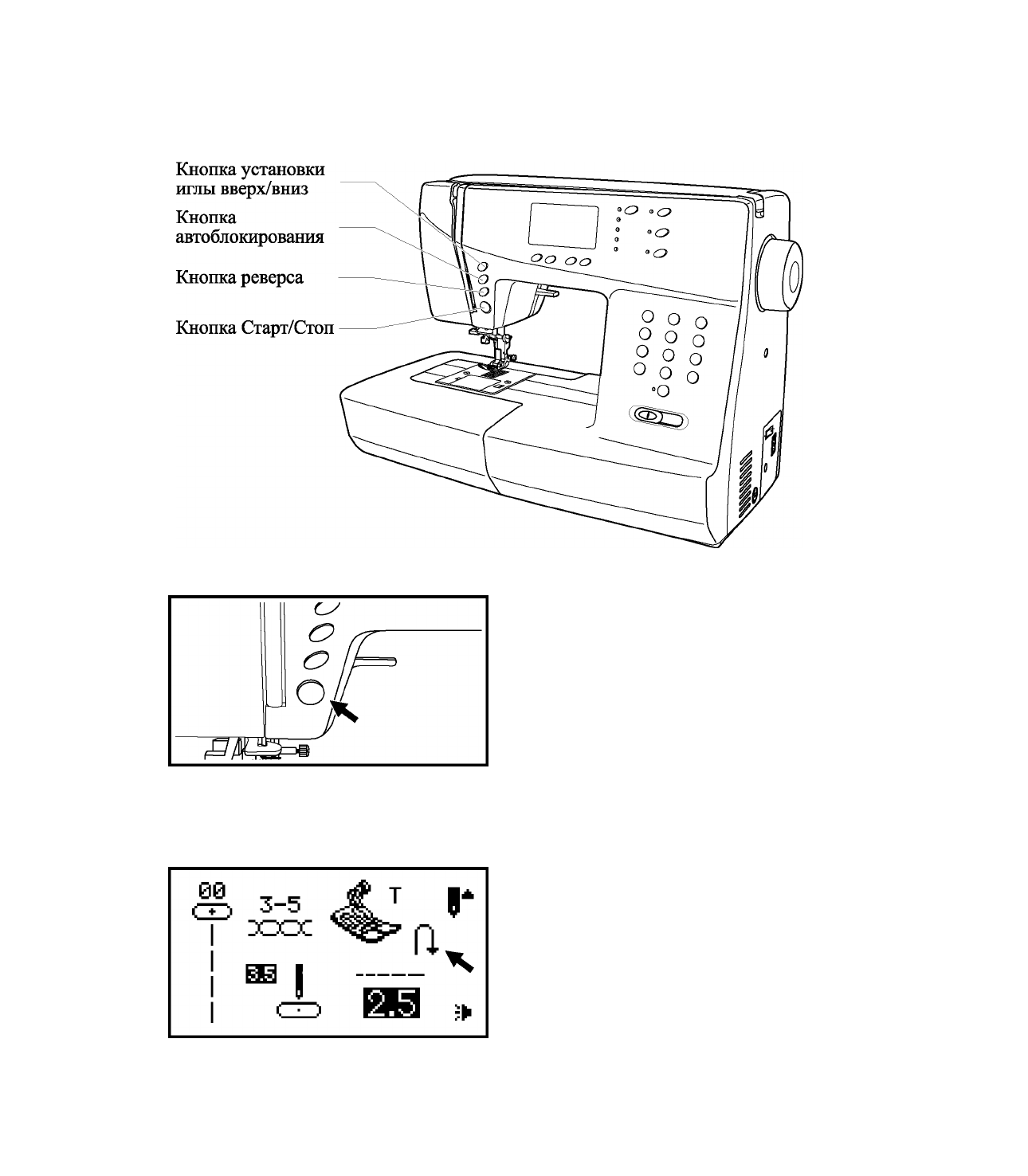 Кнопка установки иглы вверх/вниз

Кнопка автоблокирования

Кнопка реверса

Кнопка Старт/Стоп

00

3-5

T

3.5

2.5