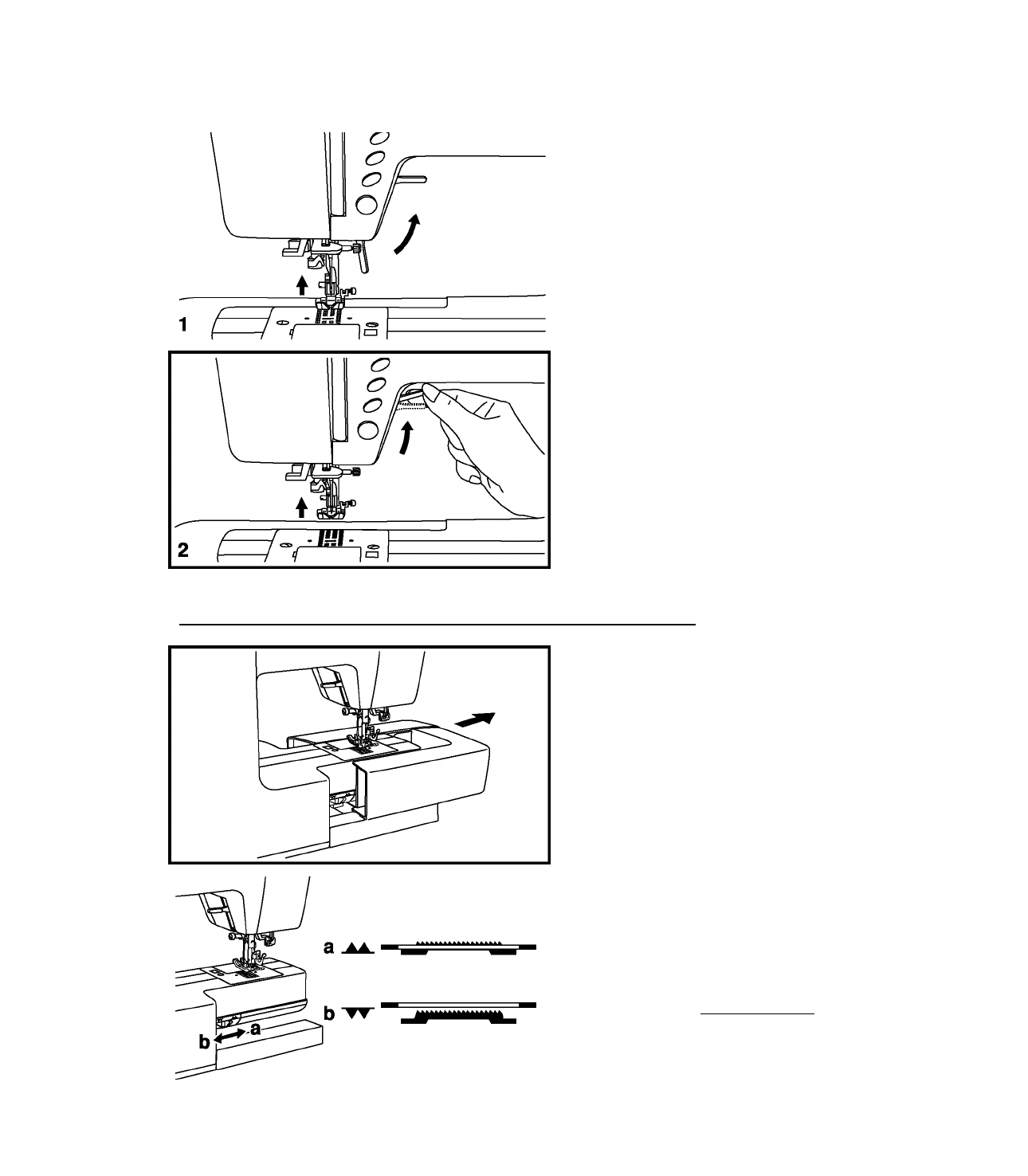 1

2

a

b

b a