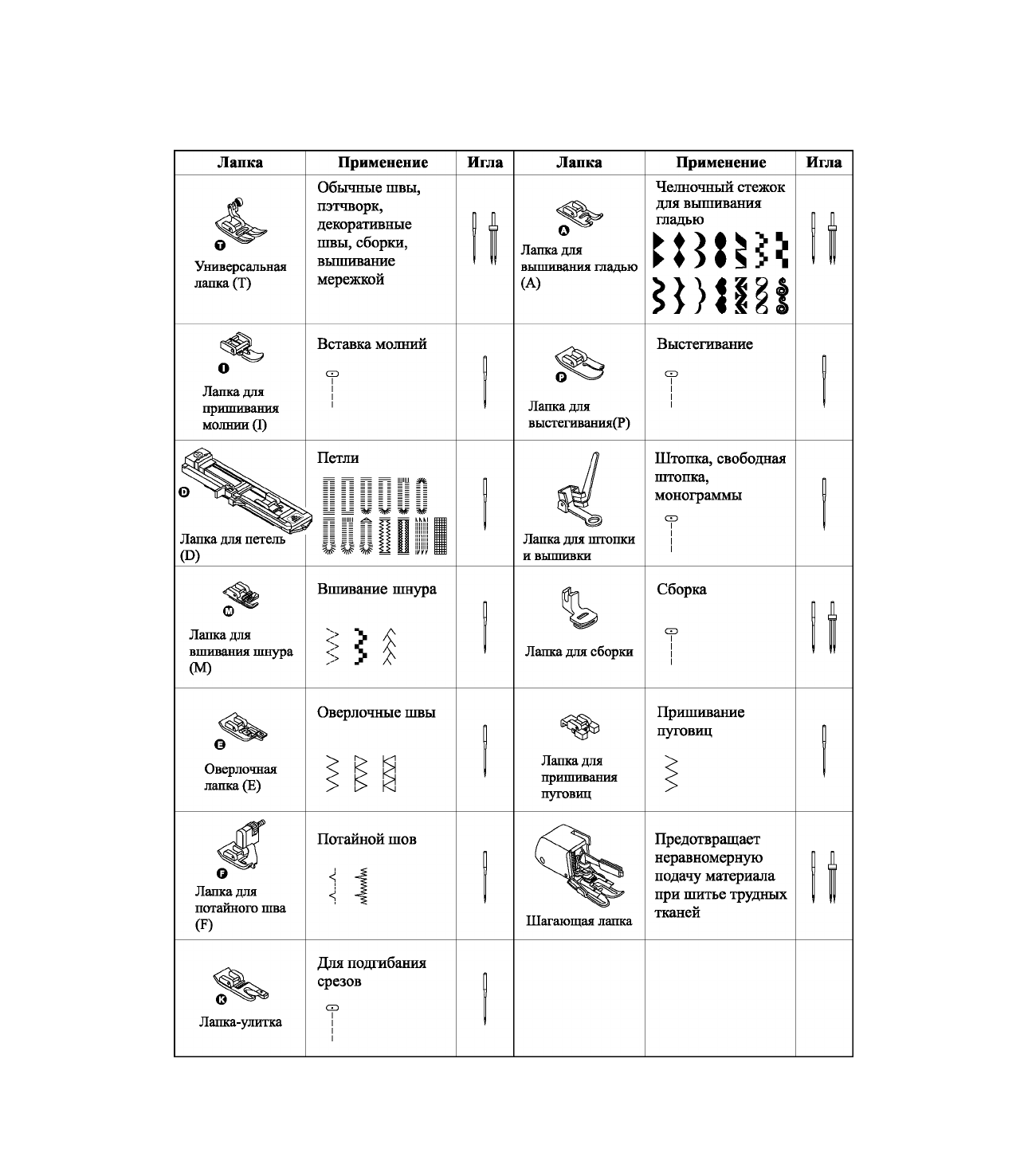 | Лапка | Применение | Игла | Лапка | Применение | Игла |
|---|---|---|---|---|---|
| T Универсальная лапка (T) | Обычные швы, пэтчворк, декоративные швы, сборки, вышивание мережкой | | A Лапка для вышивания гладью (A) | Челночный стежок для вышивания гладью | |
| I Лапка для пришивания молнии (I) | Вставка молний | | P Лапка для выстегивания(P) | Выстегивание | |
| D Лапка для петель (D) | Петли | | Лапка для штопки и вышивки | Штопка, свободная штопка, монограммы | |
| M Лапка для вшивания шнура (M) | Вшивание шнура | | Лапка для сборки | Сборка | |
| E Оверлочная лапка (E) | Оверлочные швы | | Лапка для пришивания пуговиц | Пришивание пуговиц | |
| F Лапка для потайного шва (F) | Потайной шов | | Шагающая лапка | Предотвращает неравномерную подачу материала при шитье трудных тканей | |
| K Лапка-улитка | Для подгибания срезов | | | | |