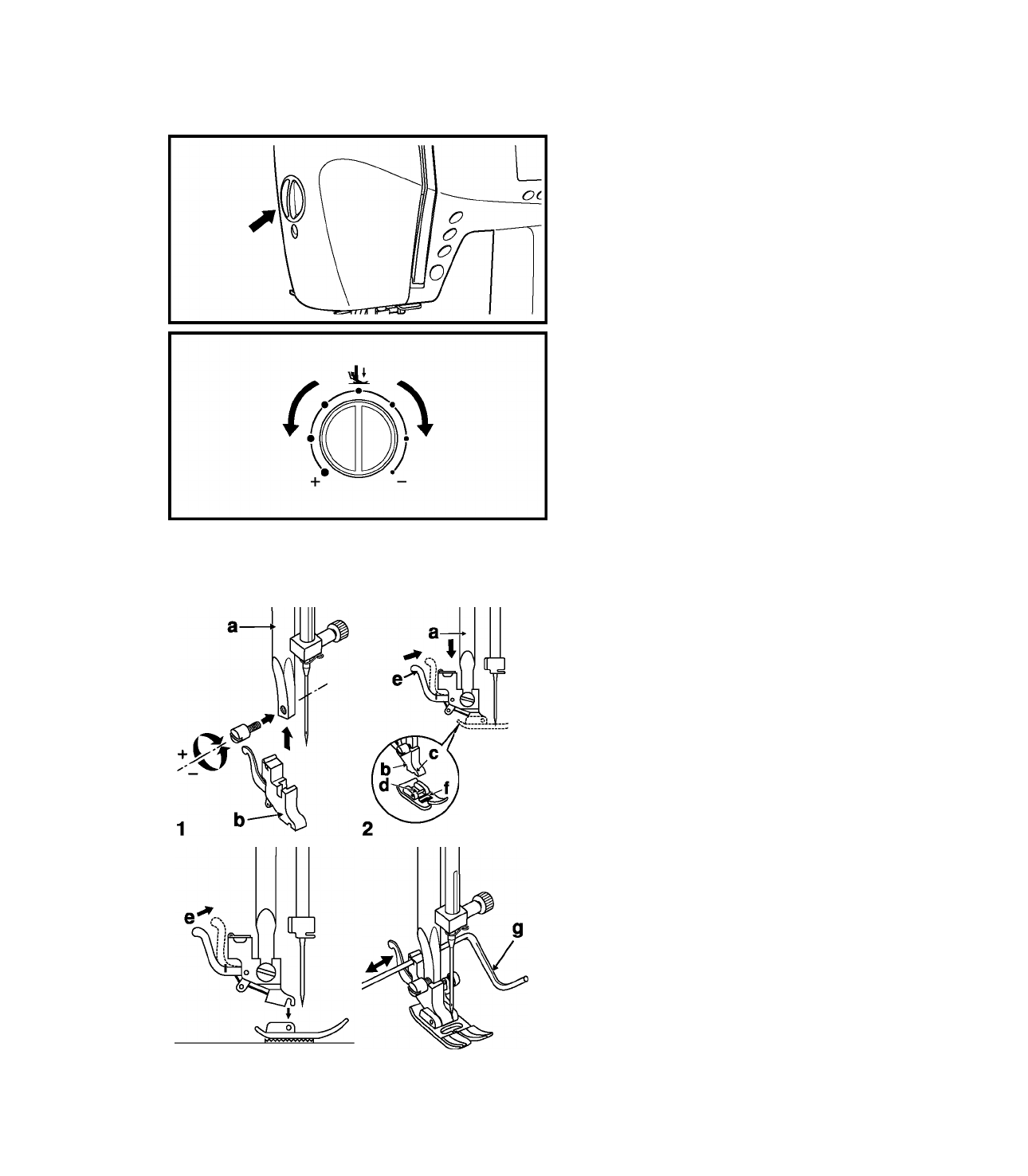 +
−

a
+
−
b
1

a
e
b
c
d
f
2

e

g