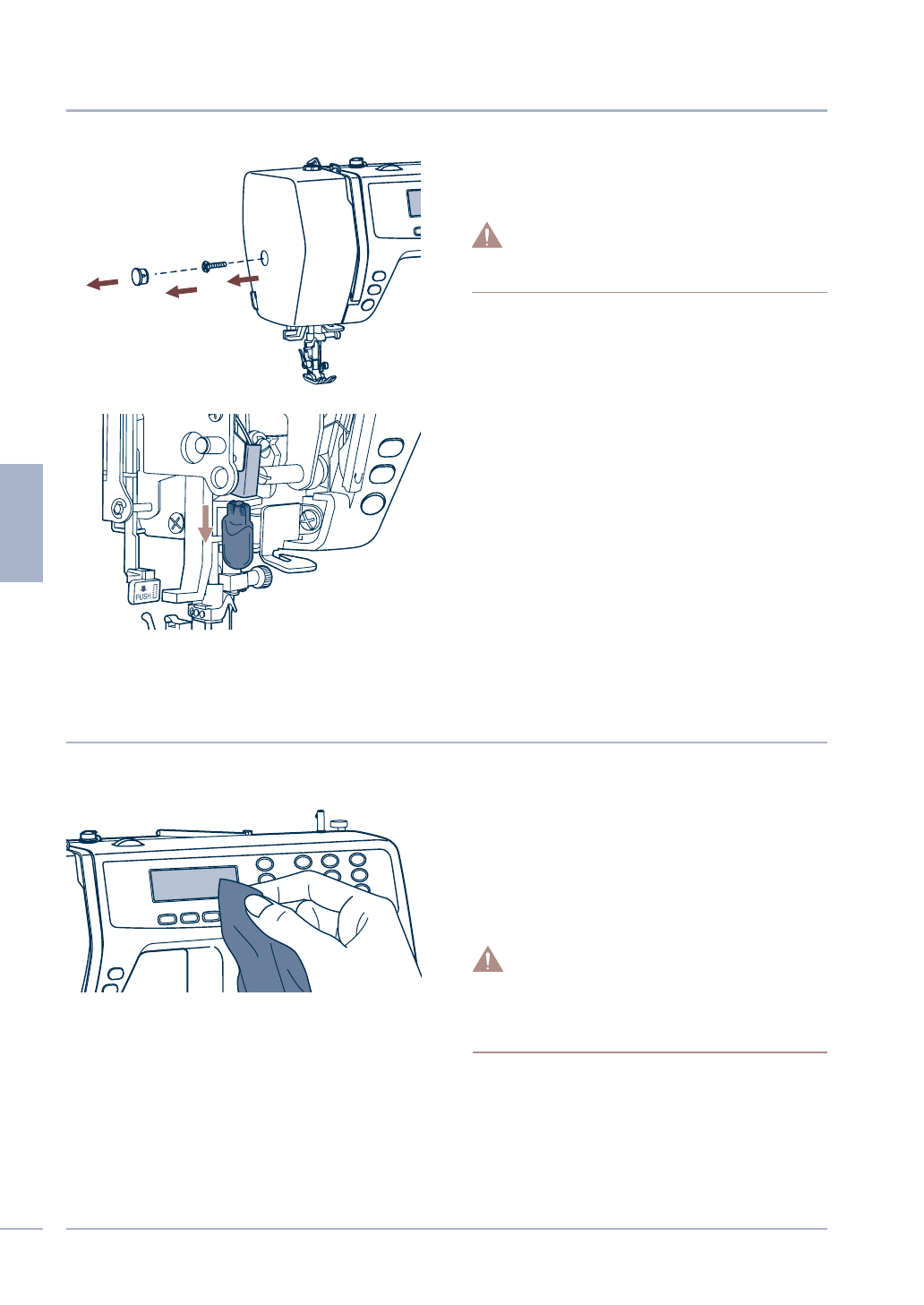 PUSH