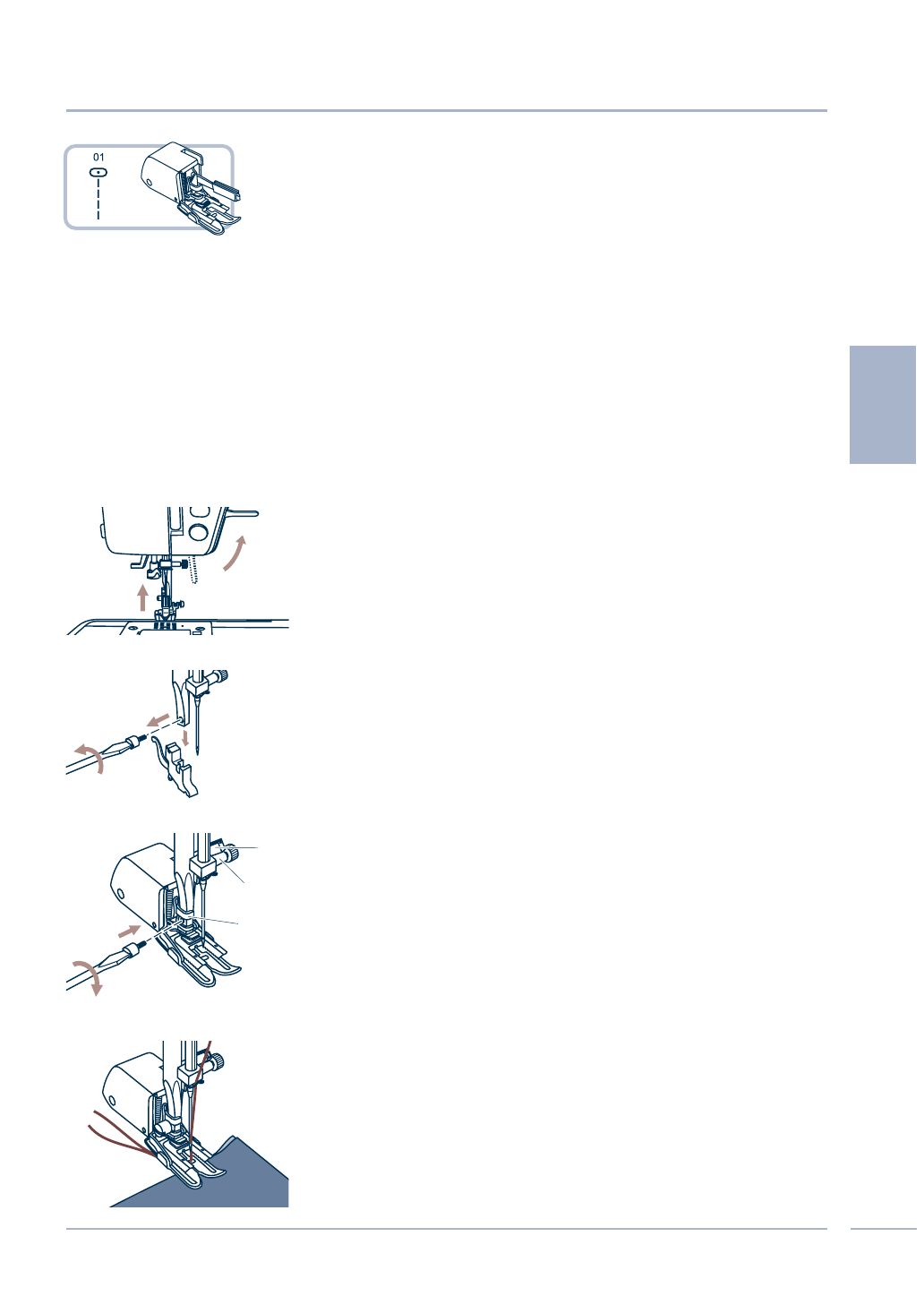 01