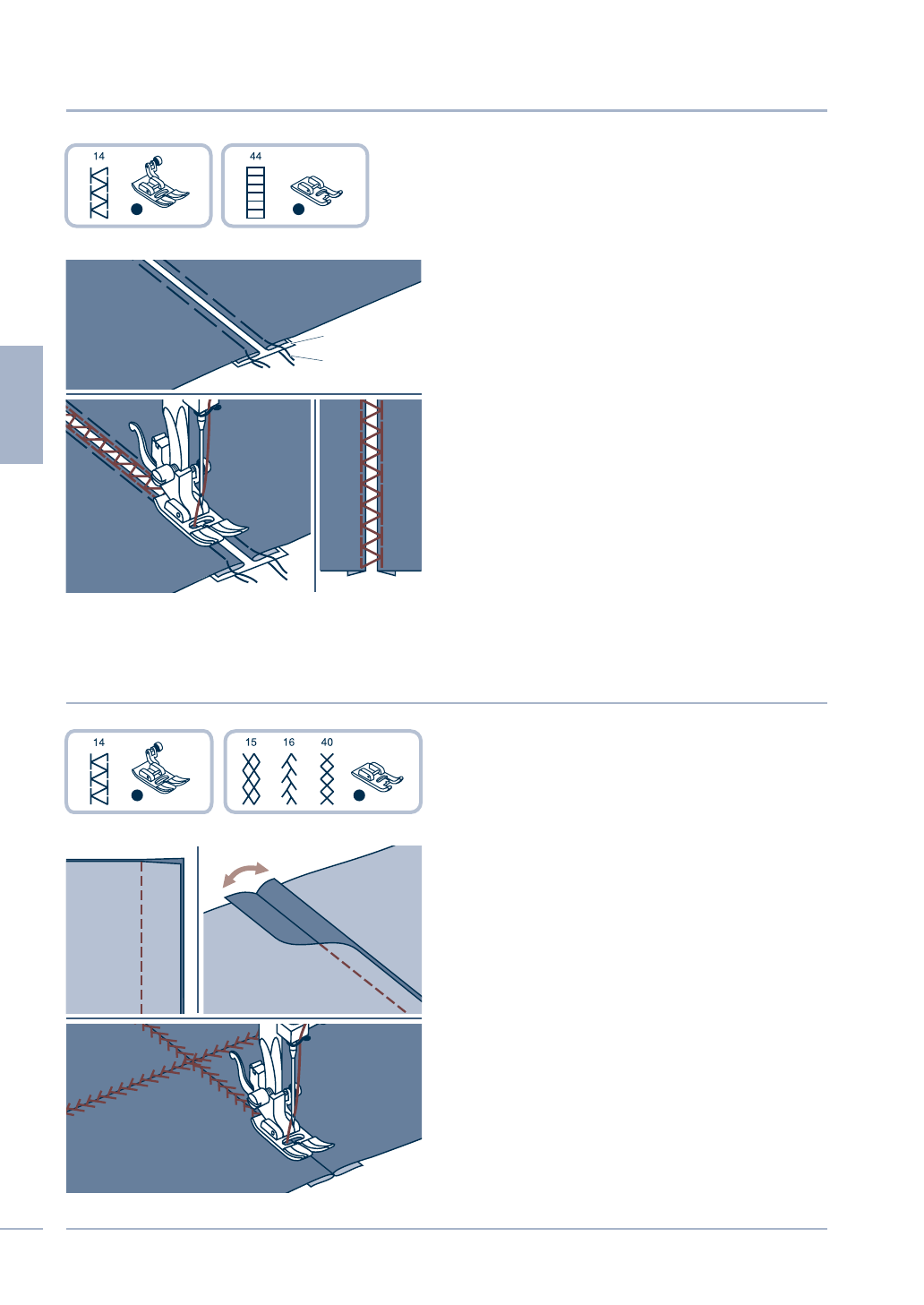 14

44

14

15 16 40