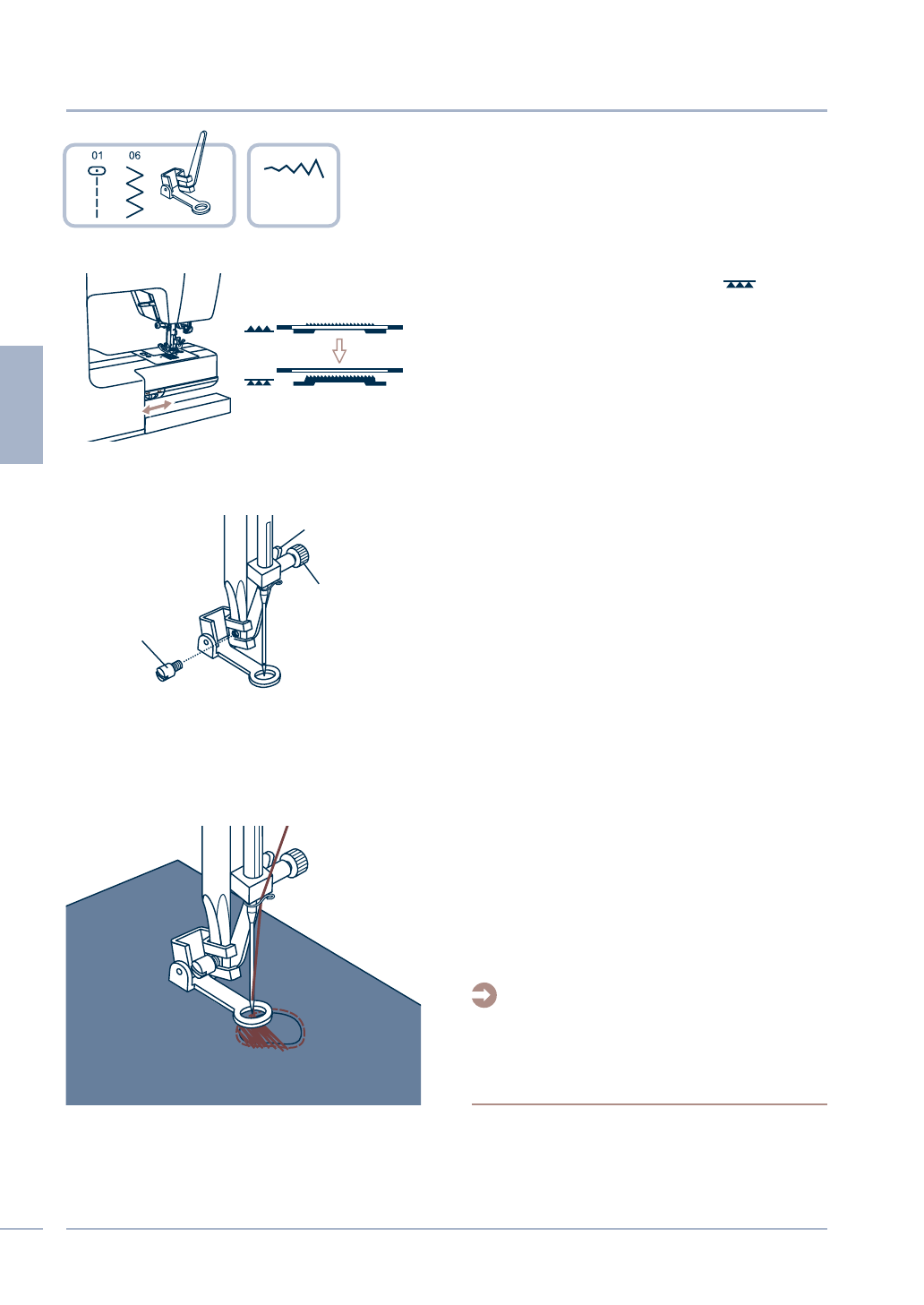 01 06