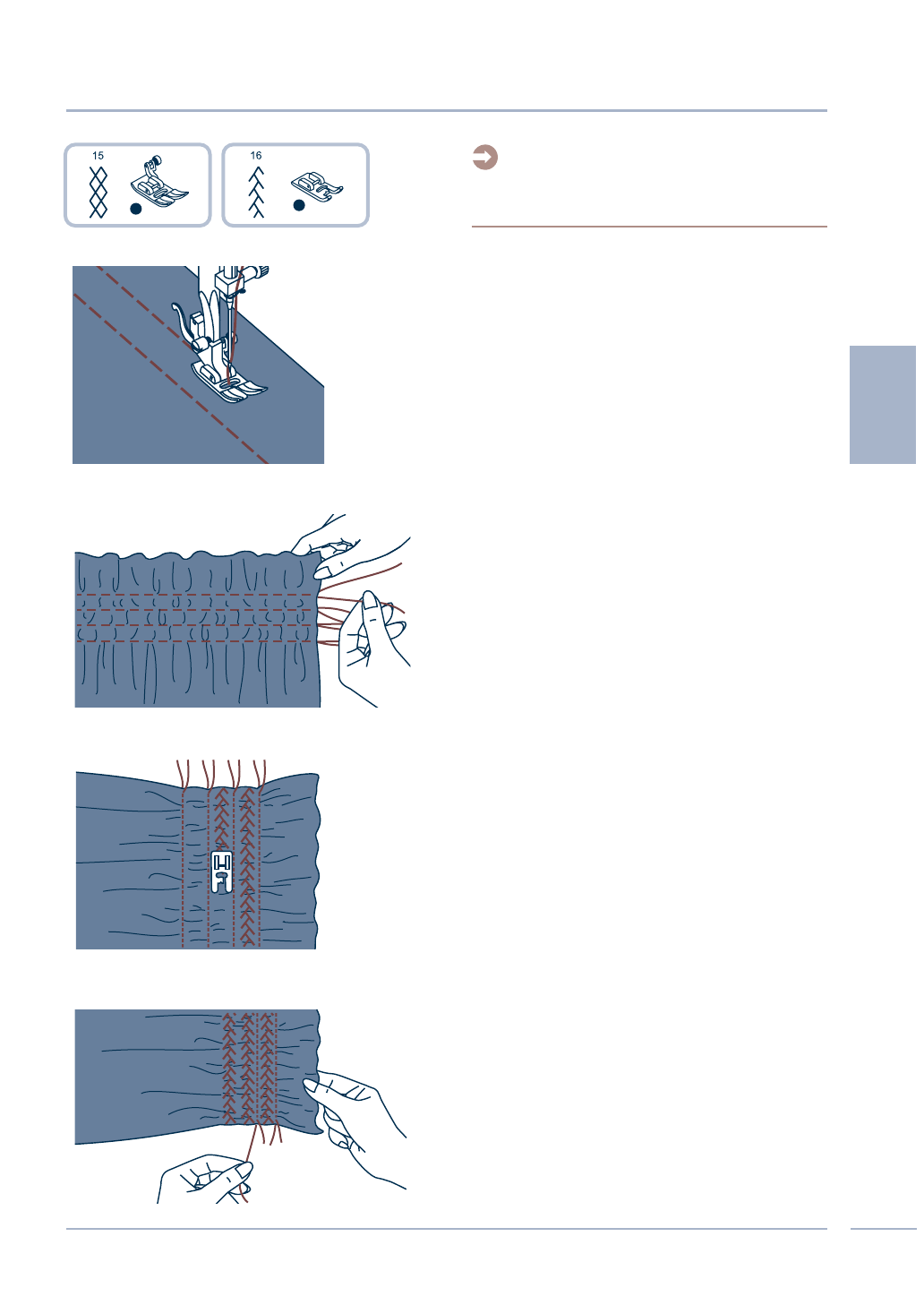 15

16