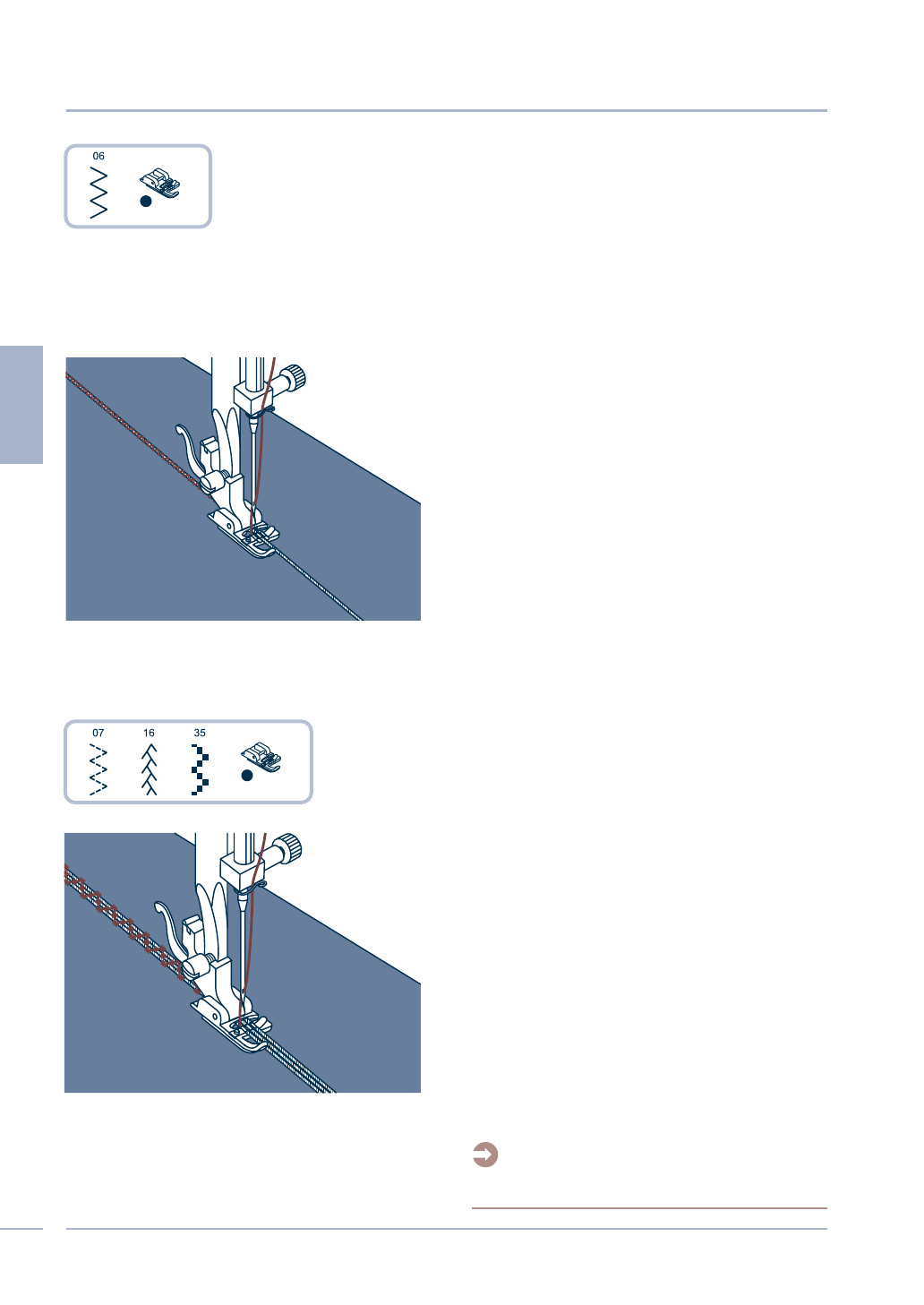 06

07 16 35