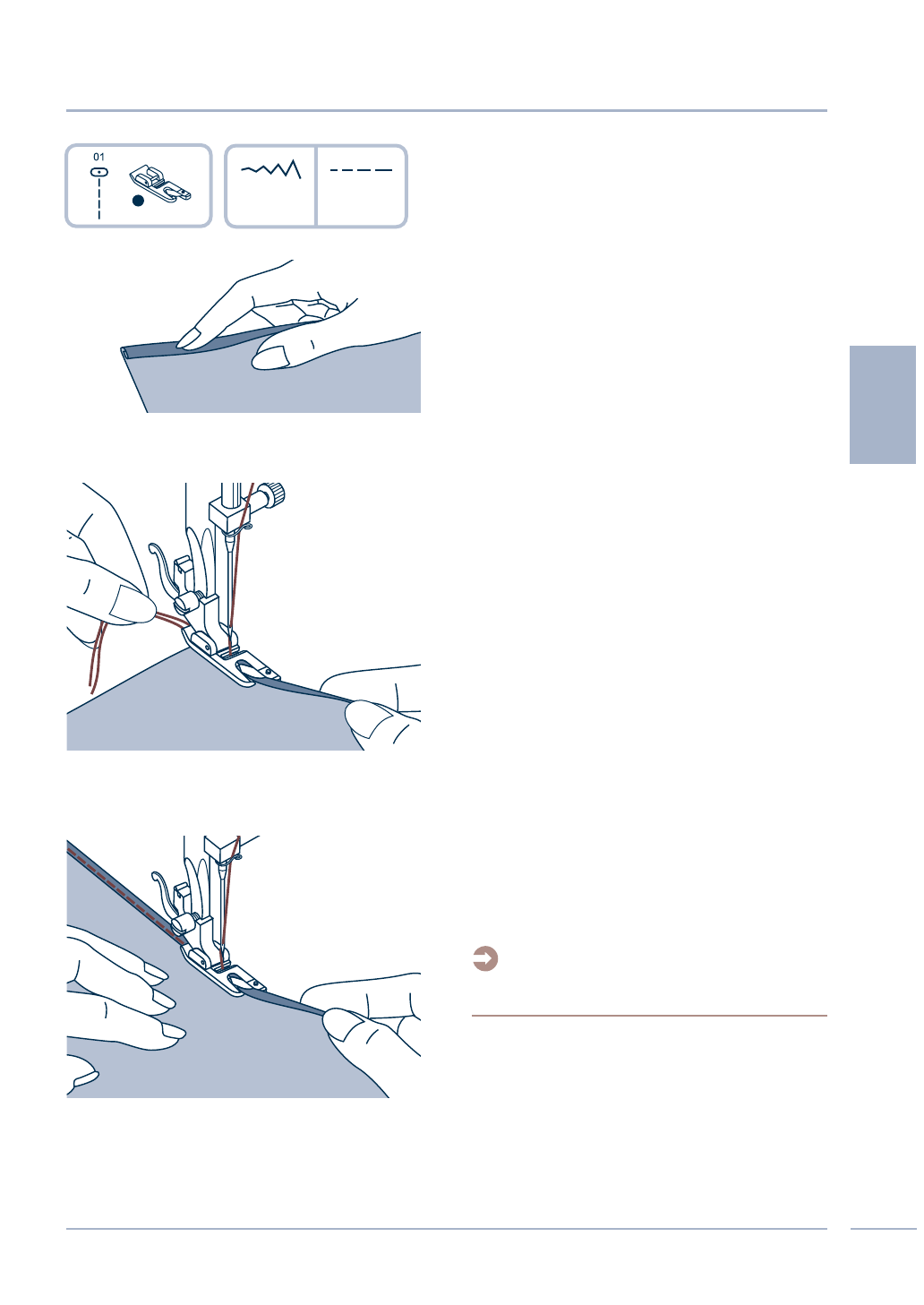 01