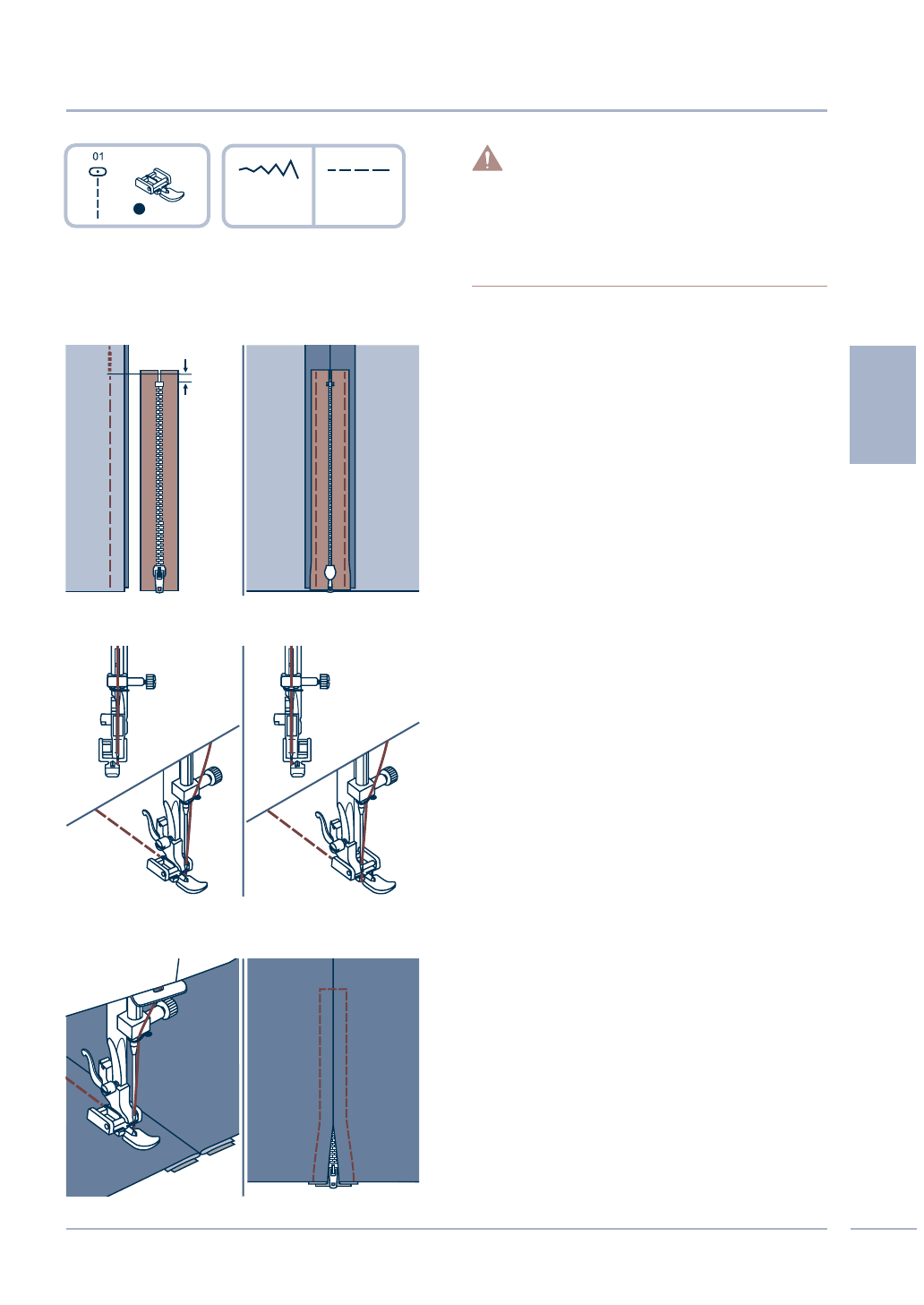 01