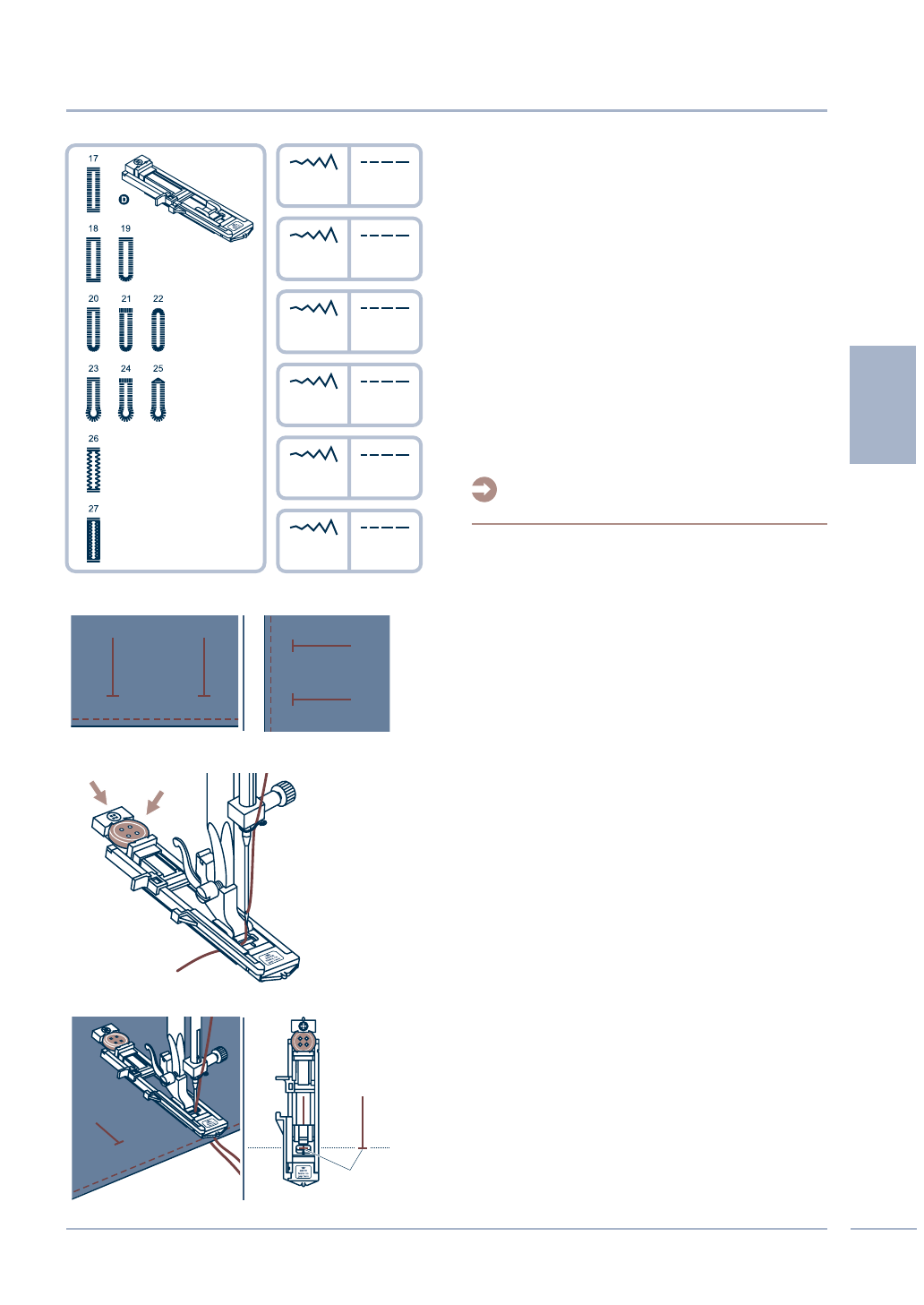 17

D

18 19

20 21 22

23 24 25

26

27