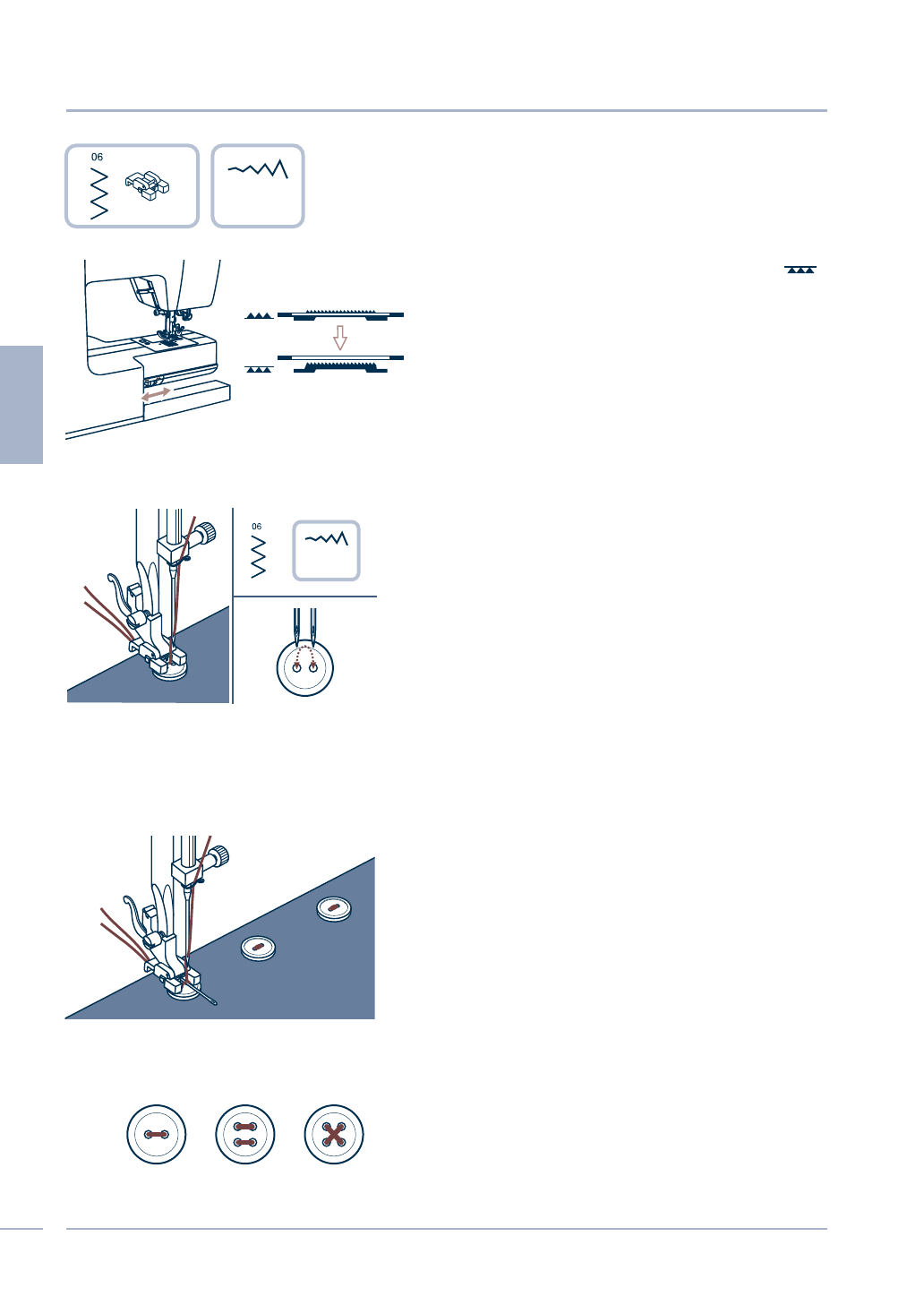 06

06