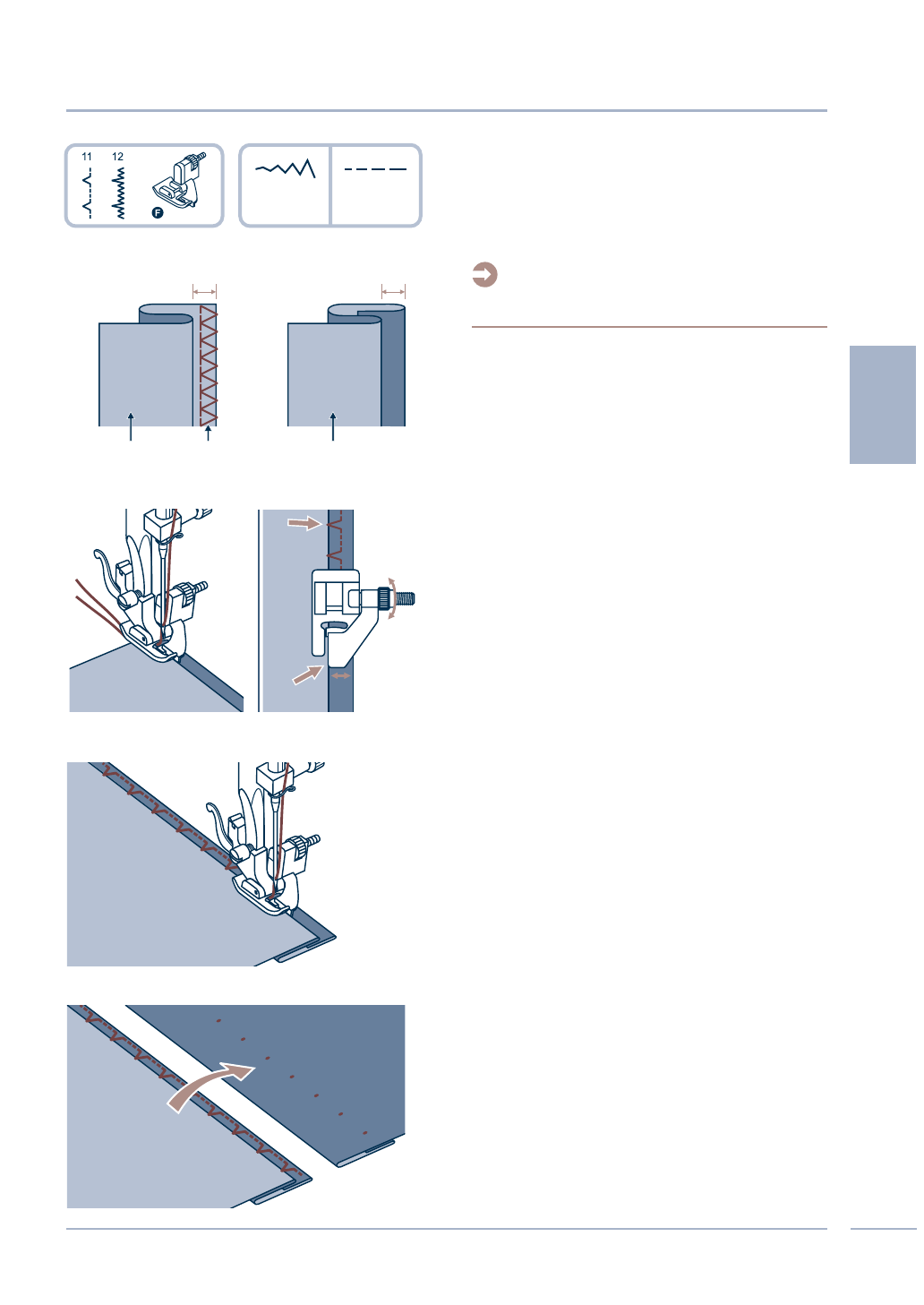 11 12

F