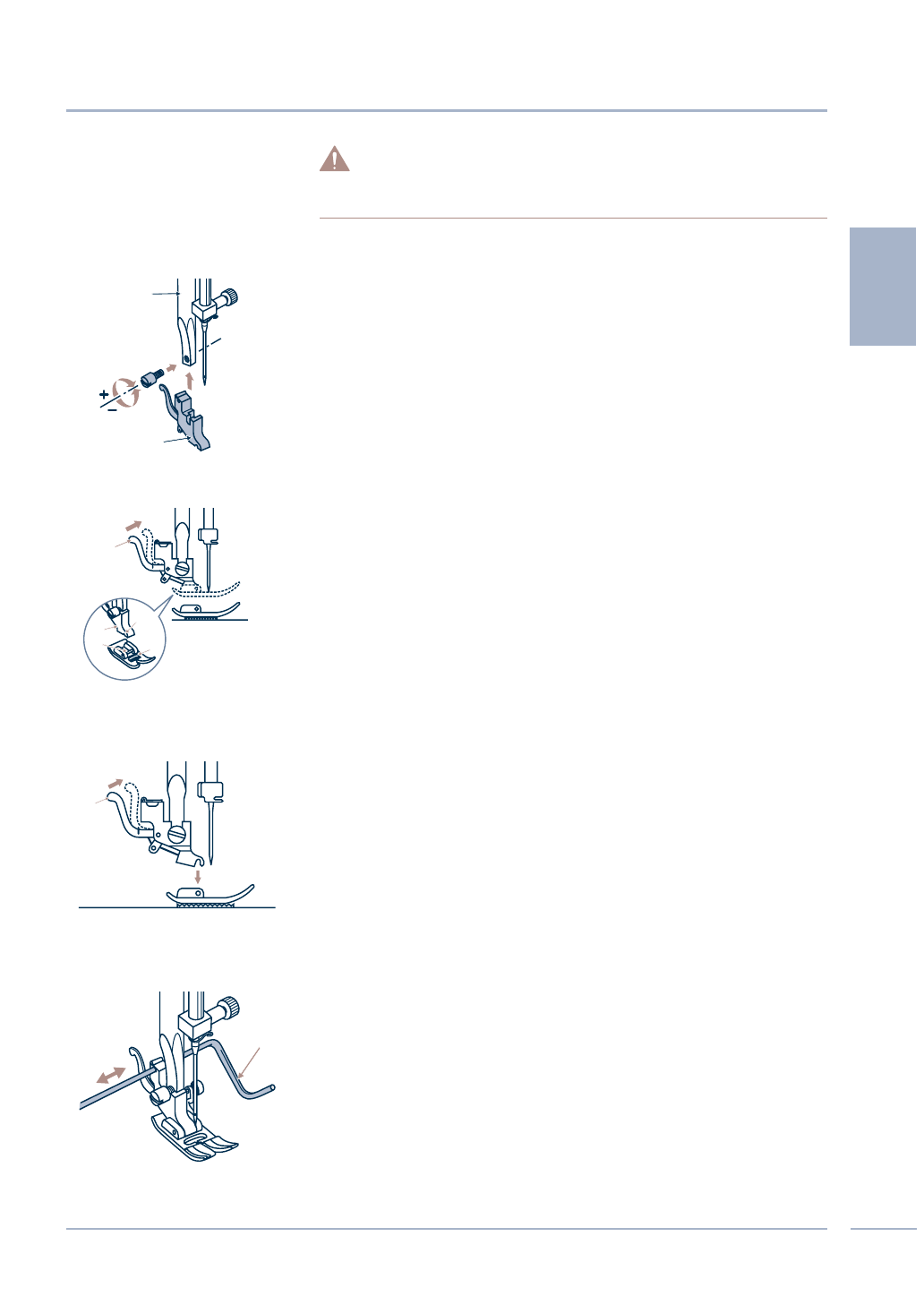 +
−