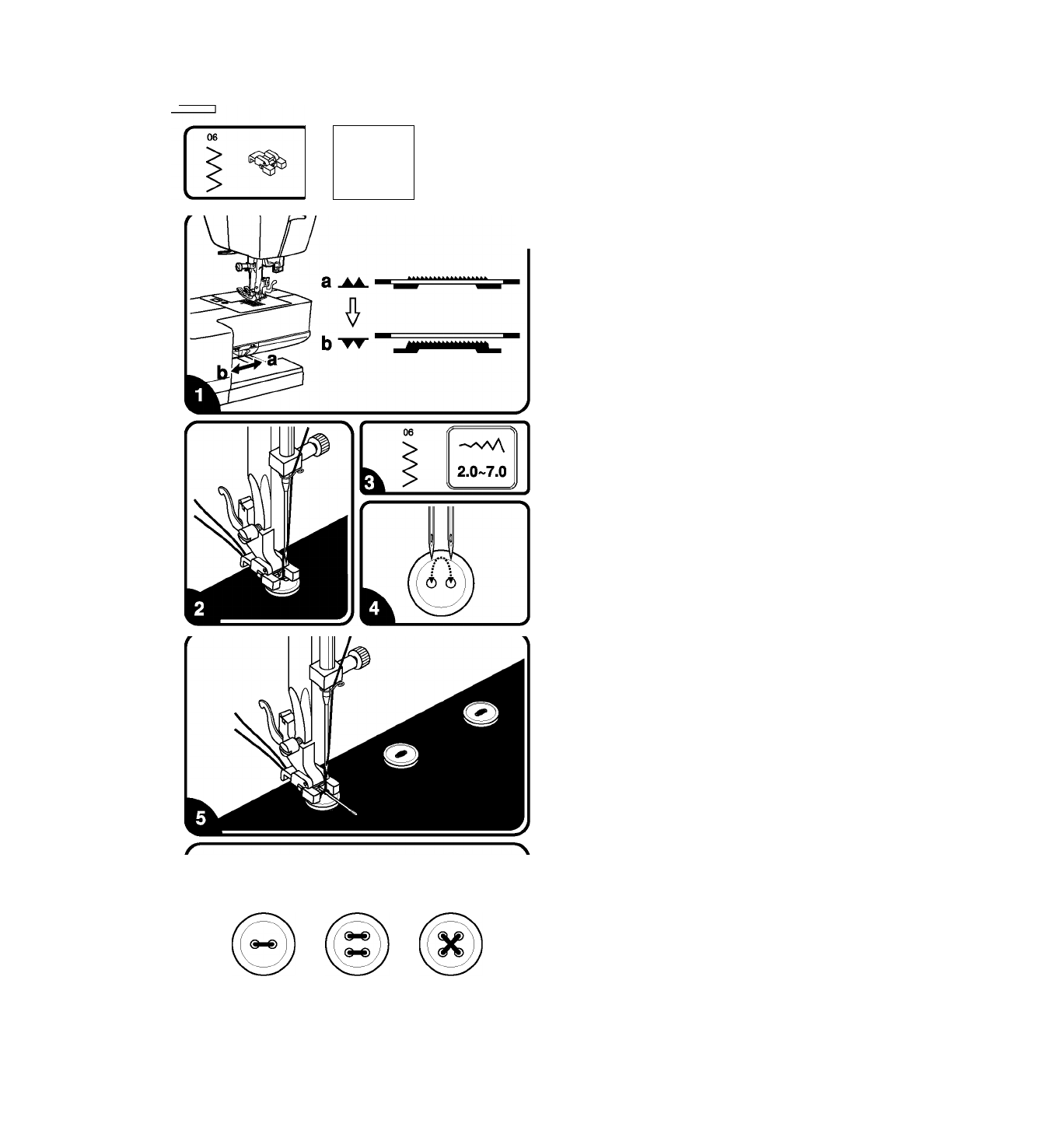 06

a

b

b a

1

2

06

2.0~7.0

3

4

5