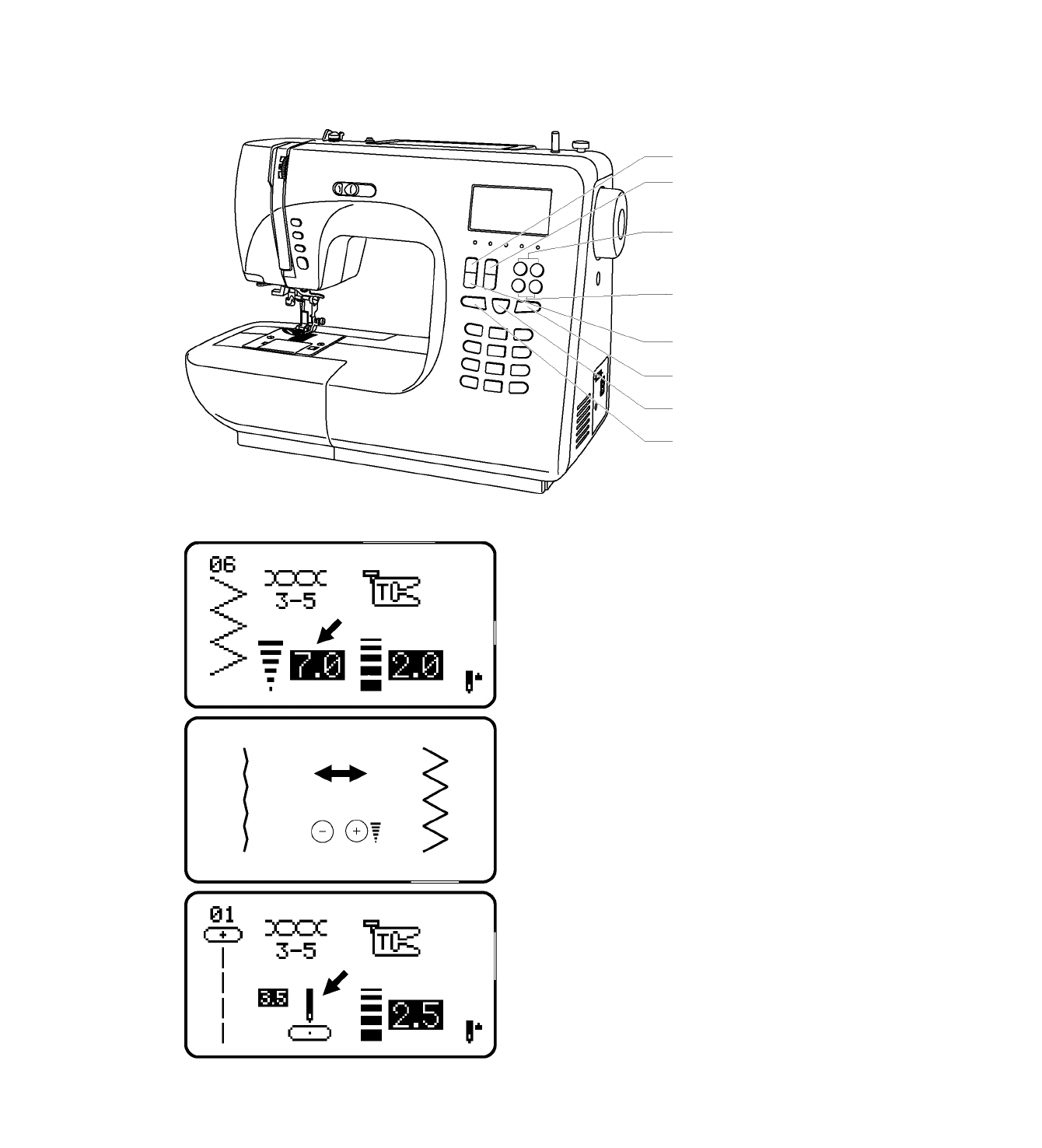 06
3-5
7.0
2.0

01
3-5
3.5
2.5