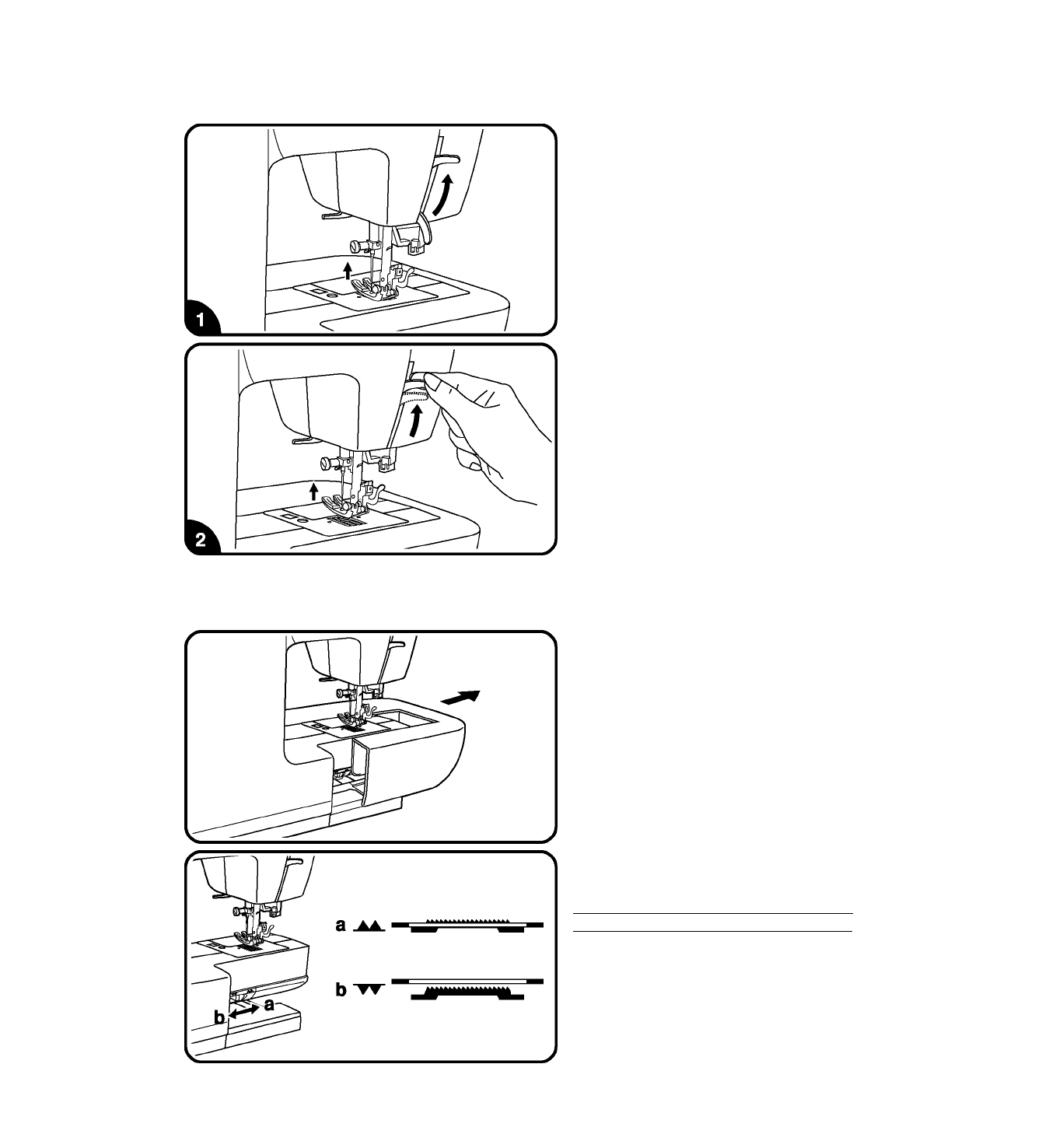 1

2

a

b

b

a