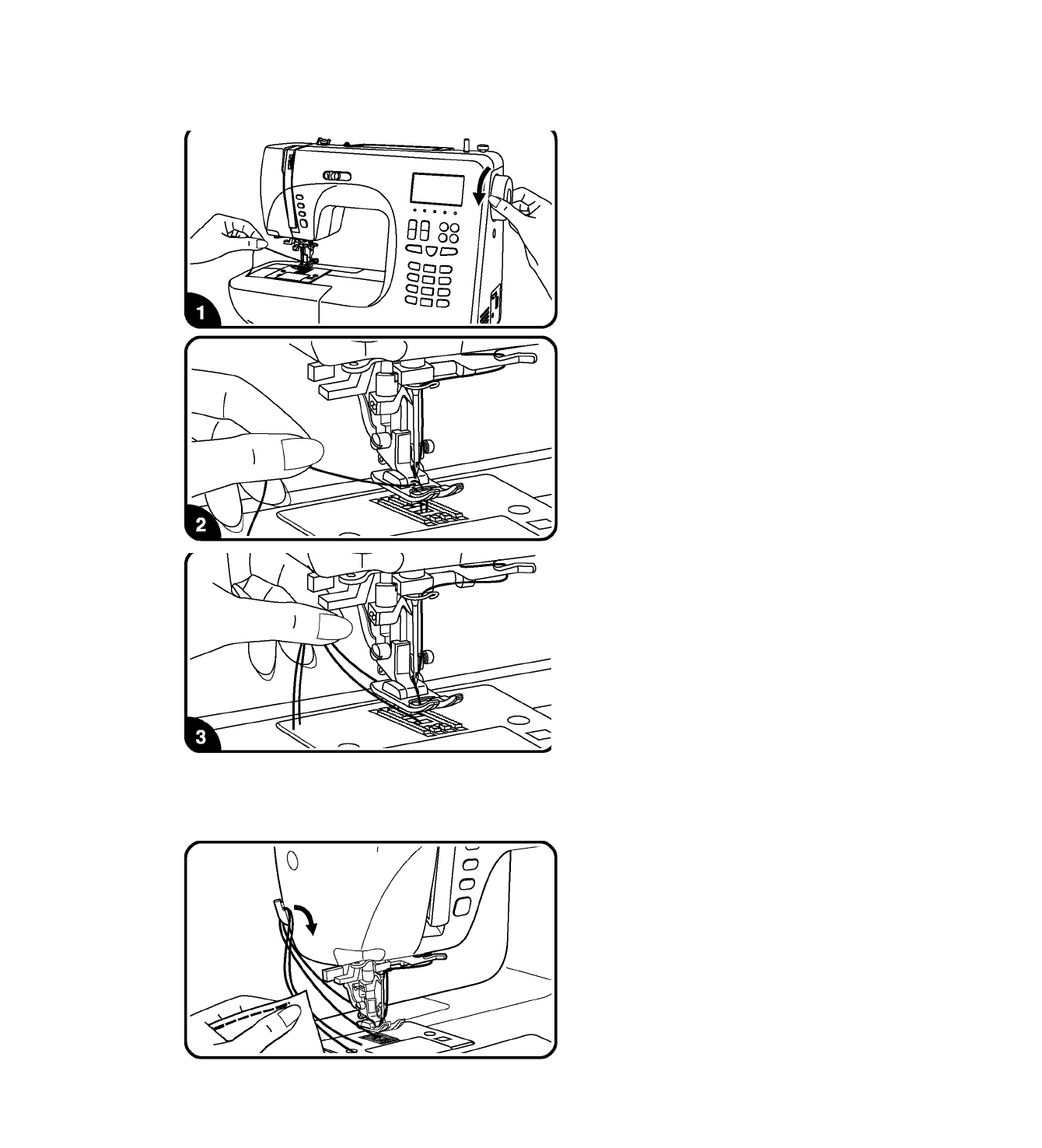 1

2

3