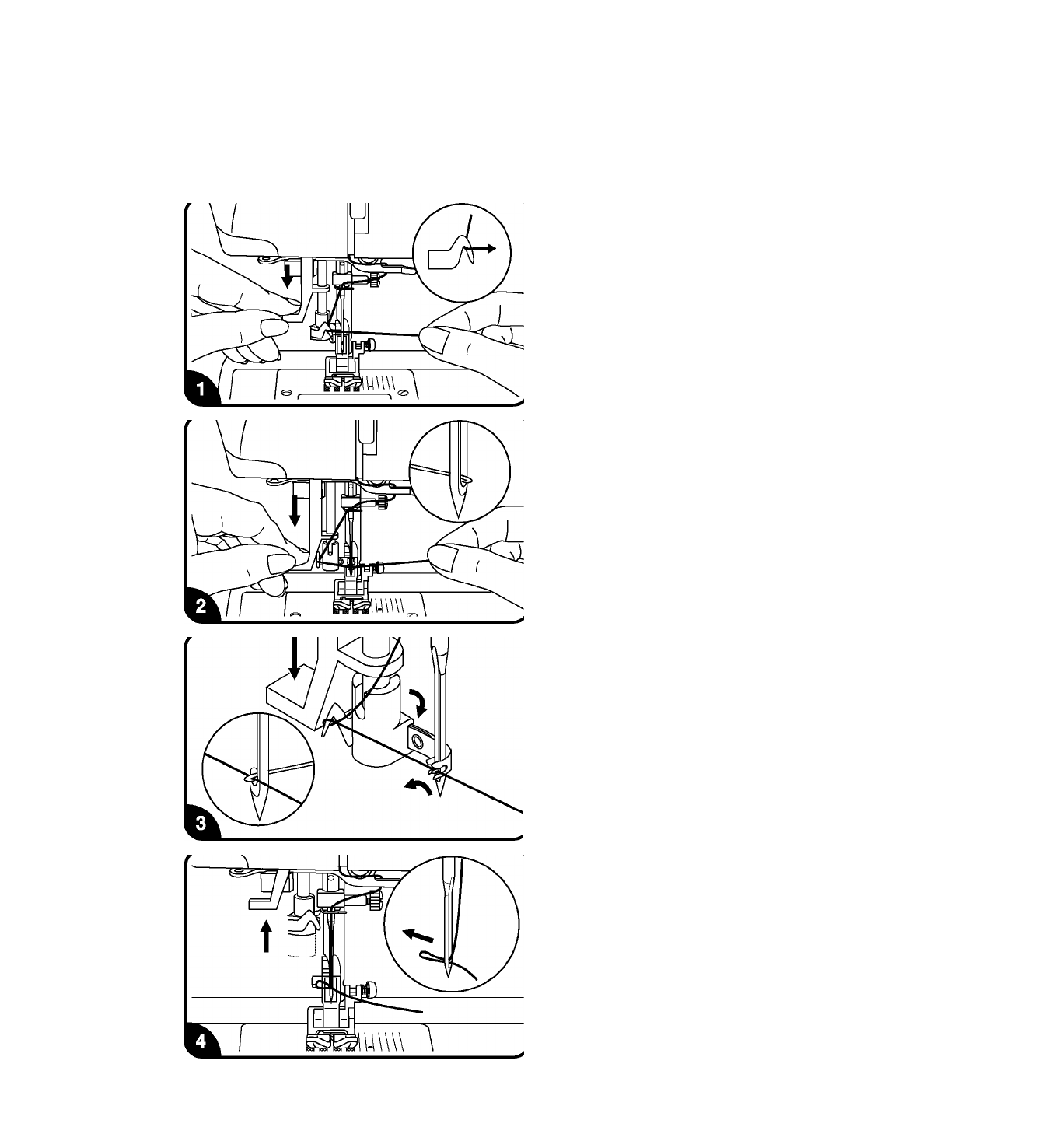 1

2

3

4