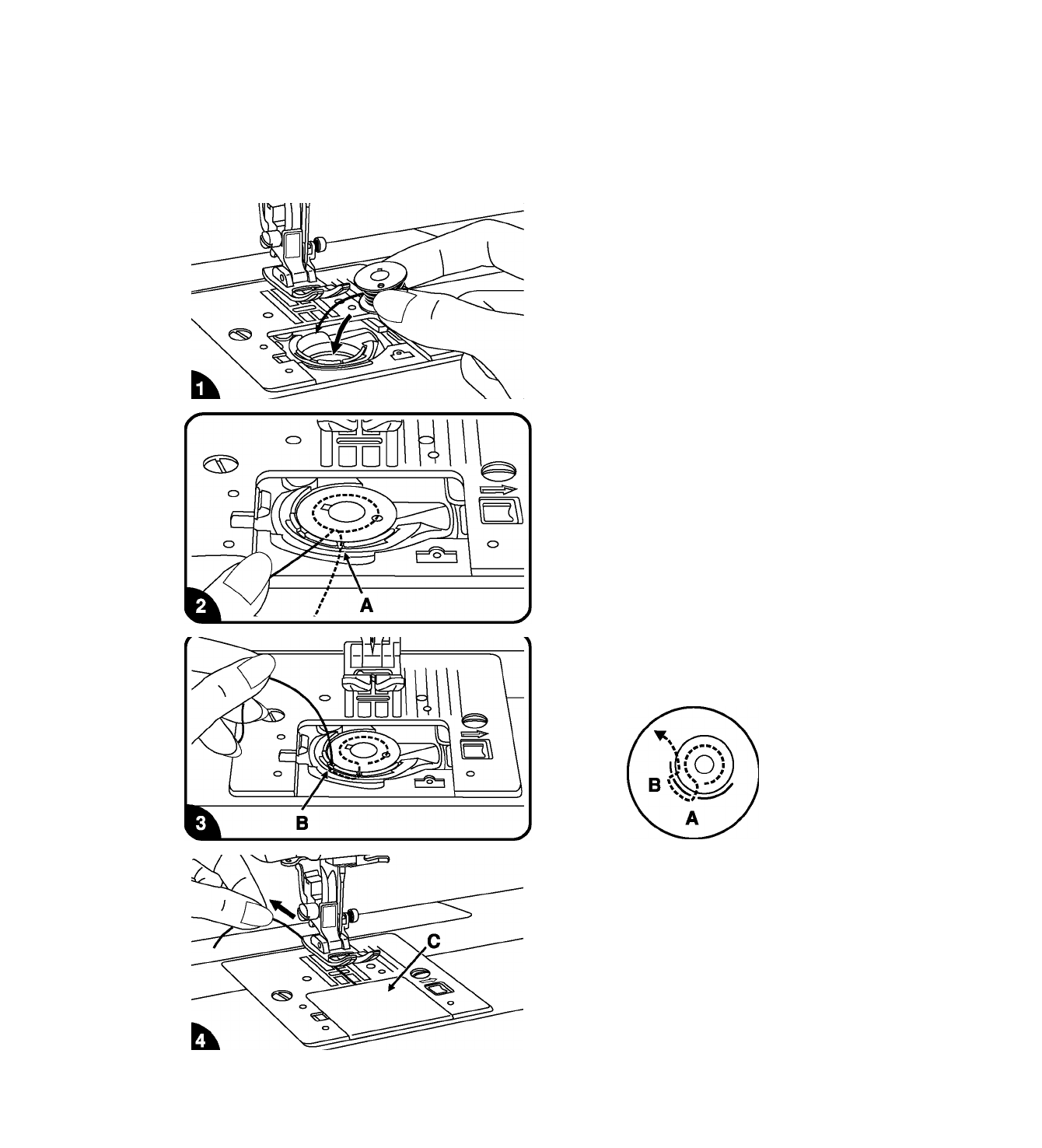 1

2

A

3

B

B

A

4

C