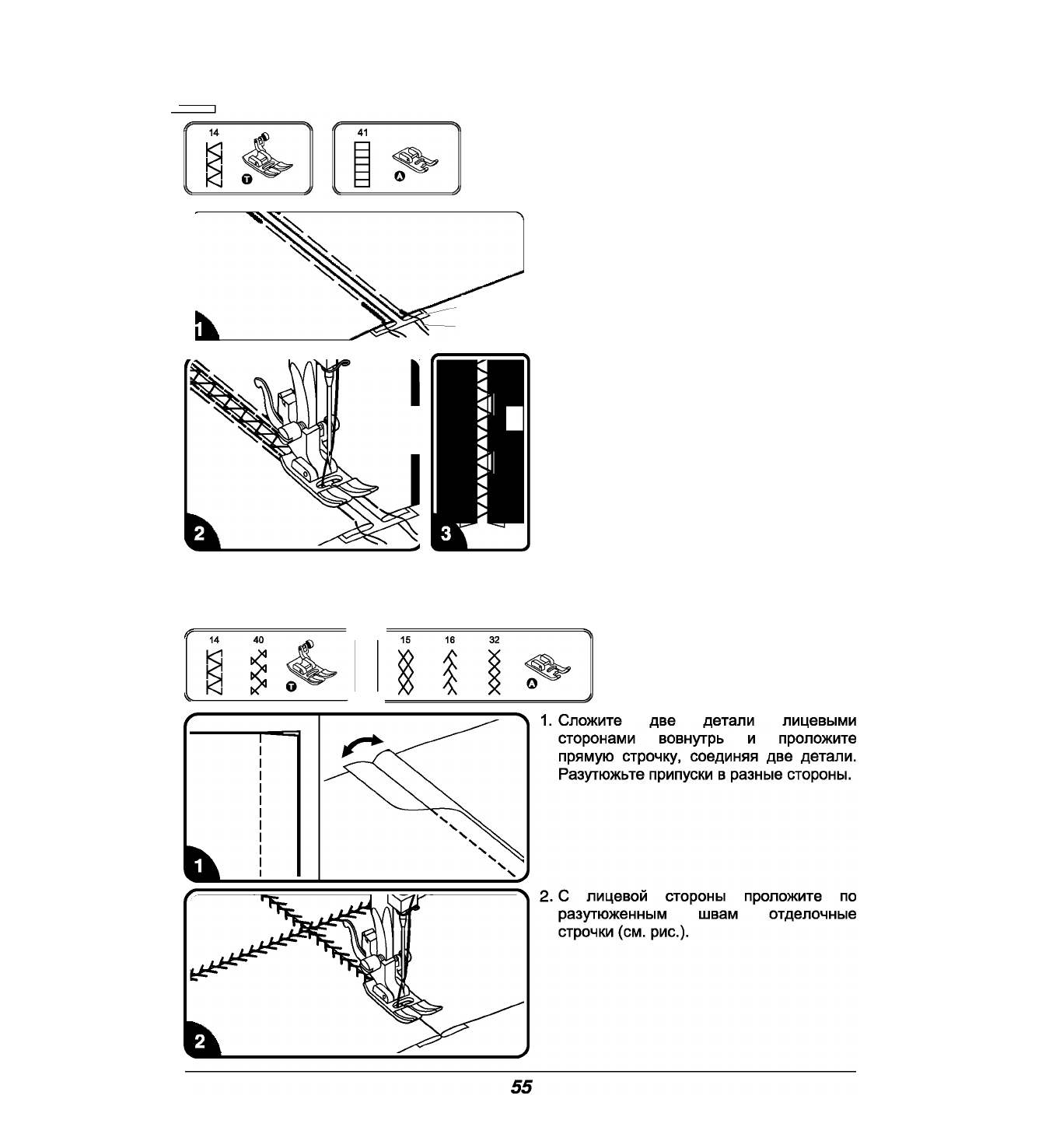 14

T

41

A

1

2

3

14 40

T

15 16 32

A

1

1. Сложите две детали лицевыми сторонами вовнутрь и проложите прямую строчку, соединяя две детали. Разутюжьте припуски в разные стороны.

2

2. С лицевой стороны проложите по разутюженным швам отделочные строчки (см. рис.).

55