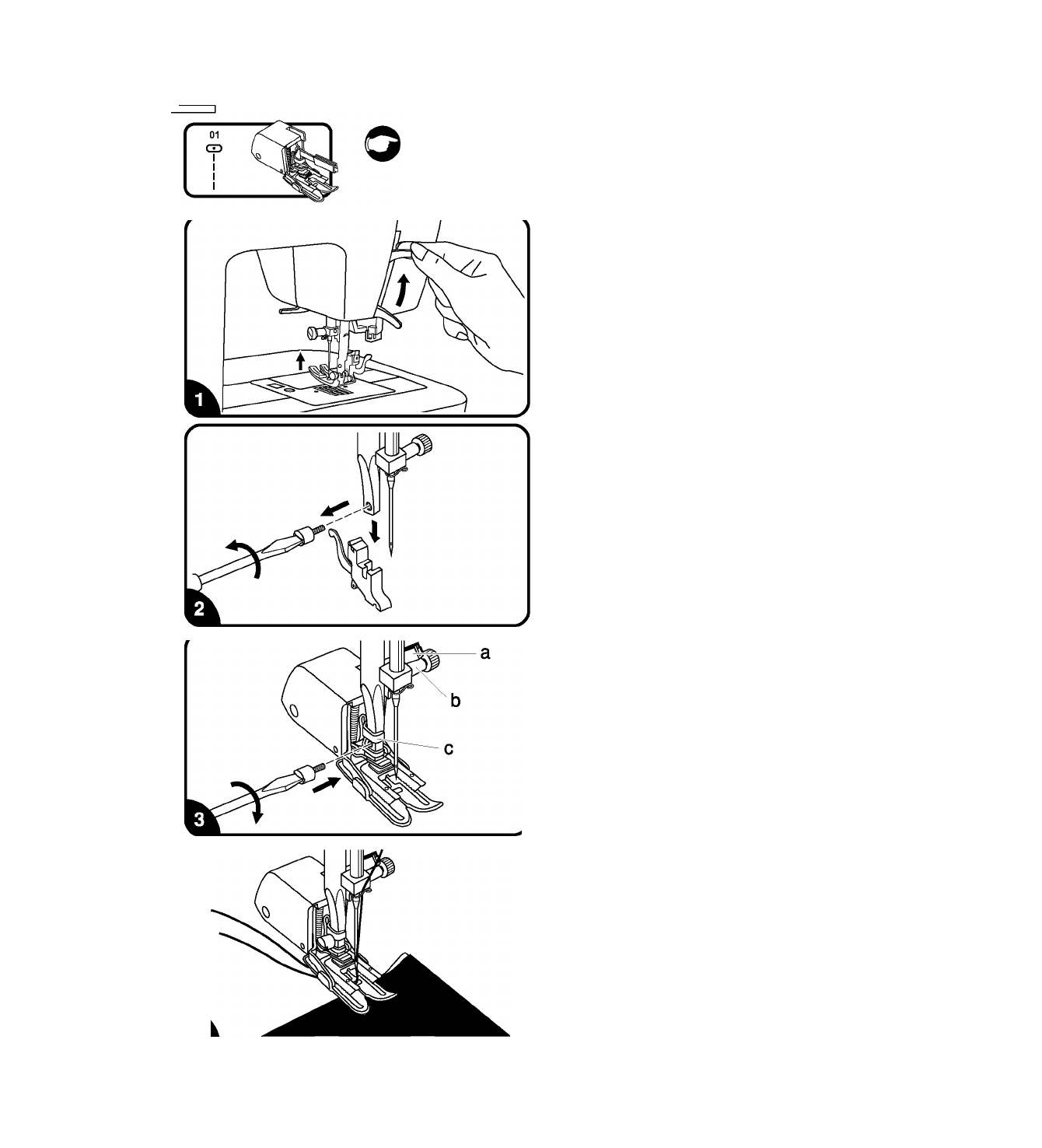 01

1

2

a

b

c

3