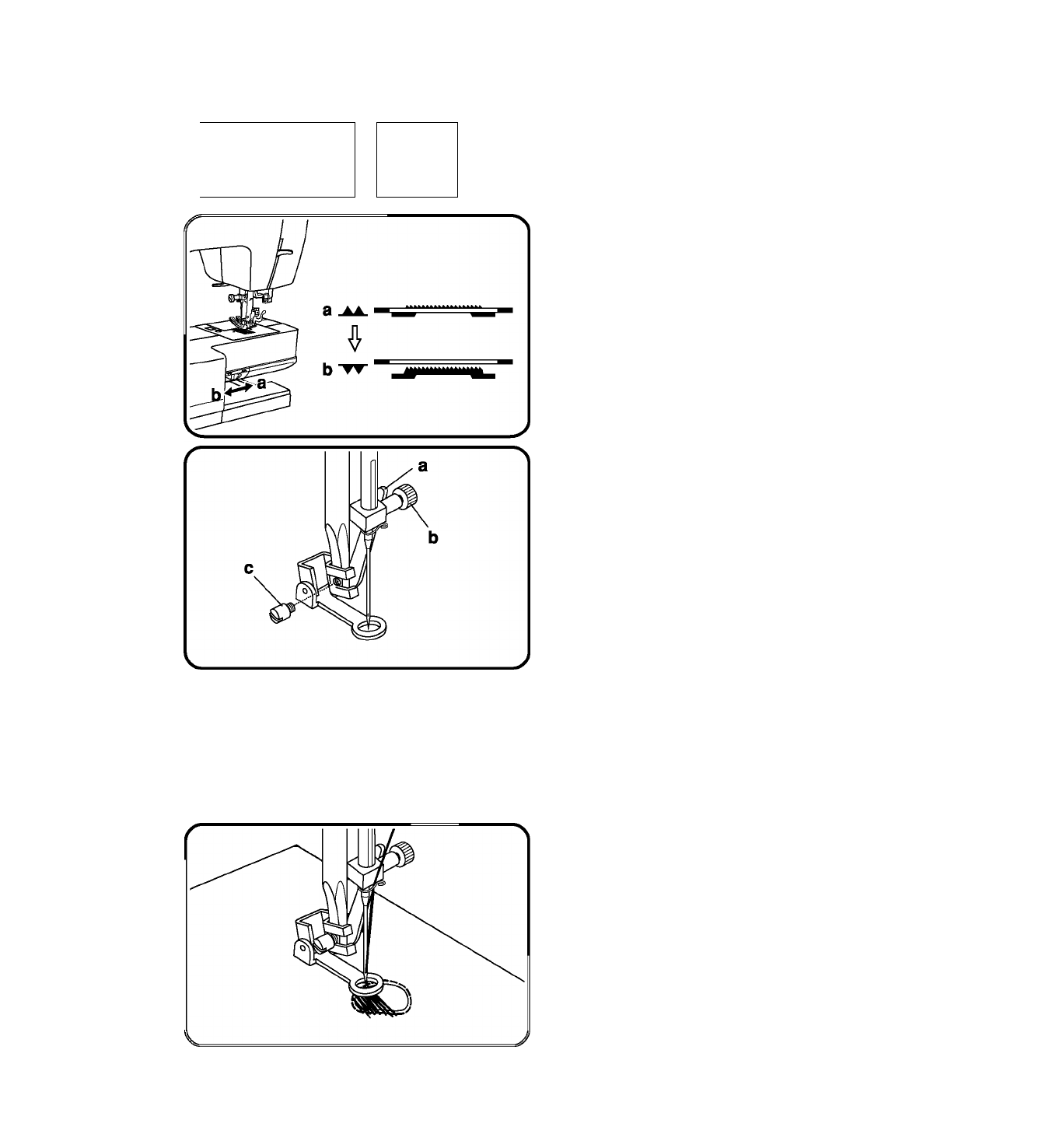 a
b
b
a

a
b
c