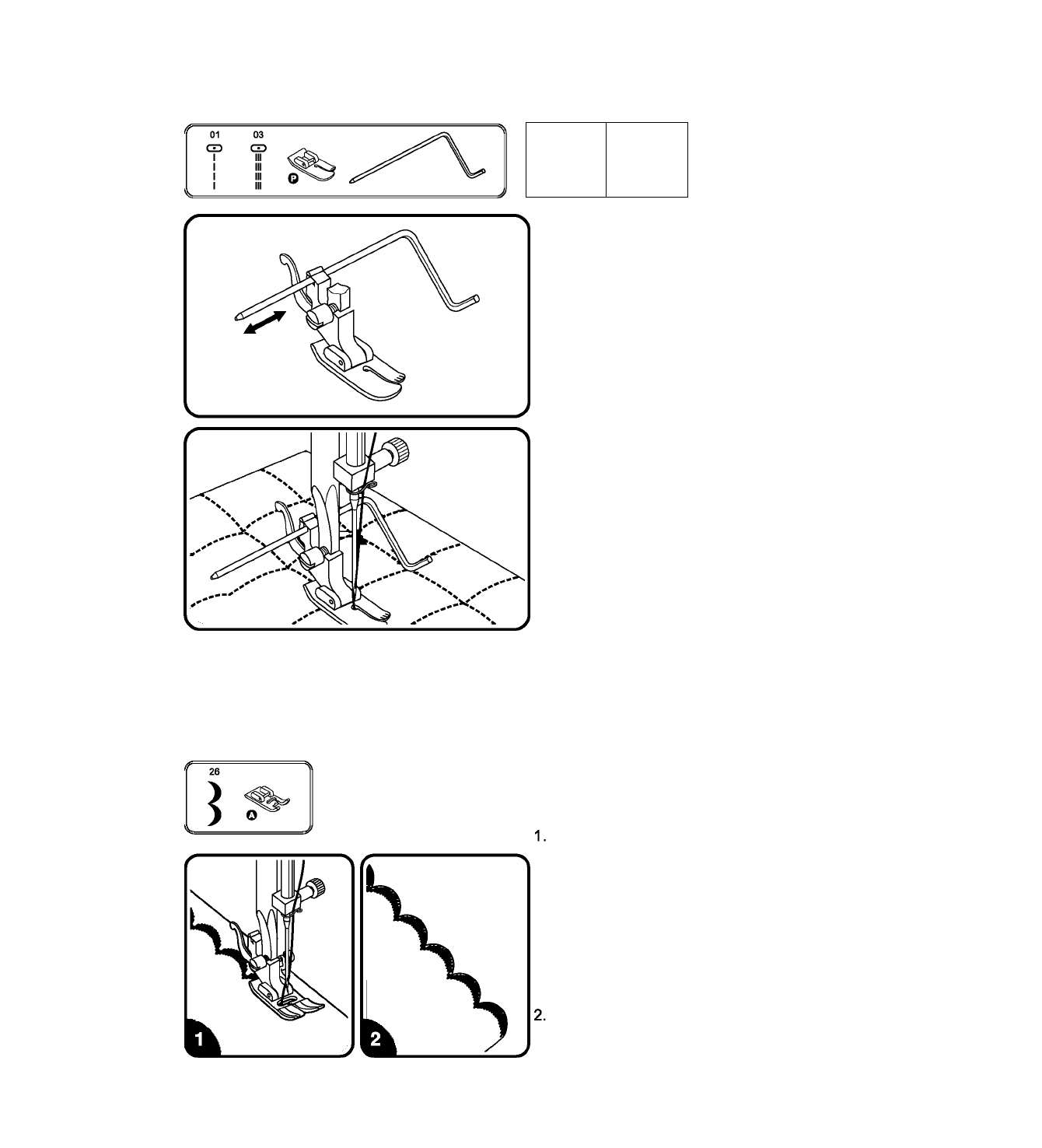 01 03

P

26

A

1.

1 2

2.