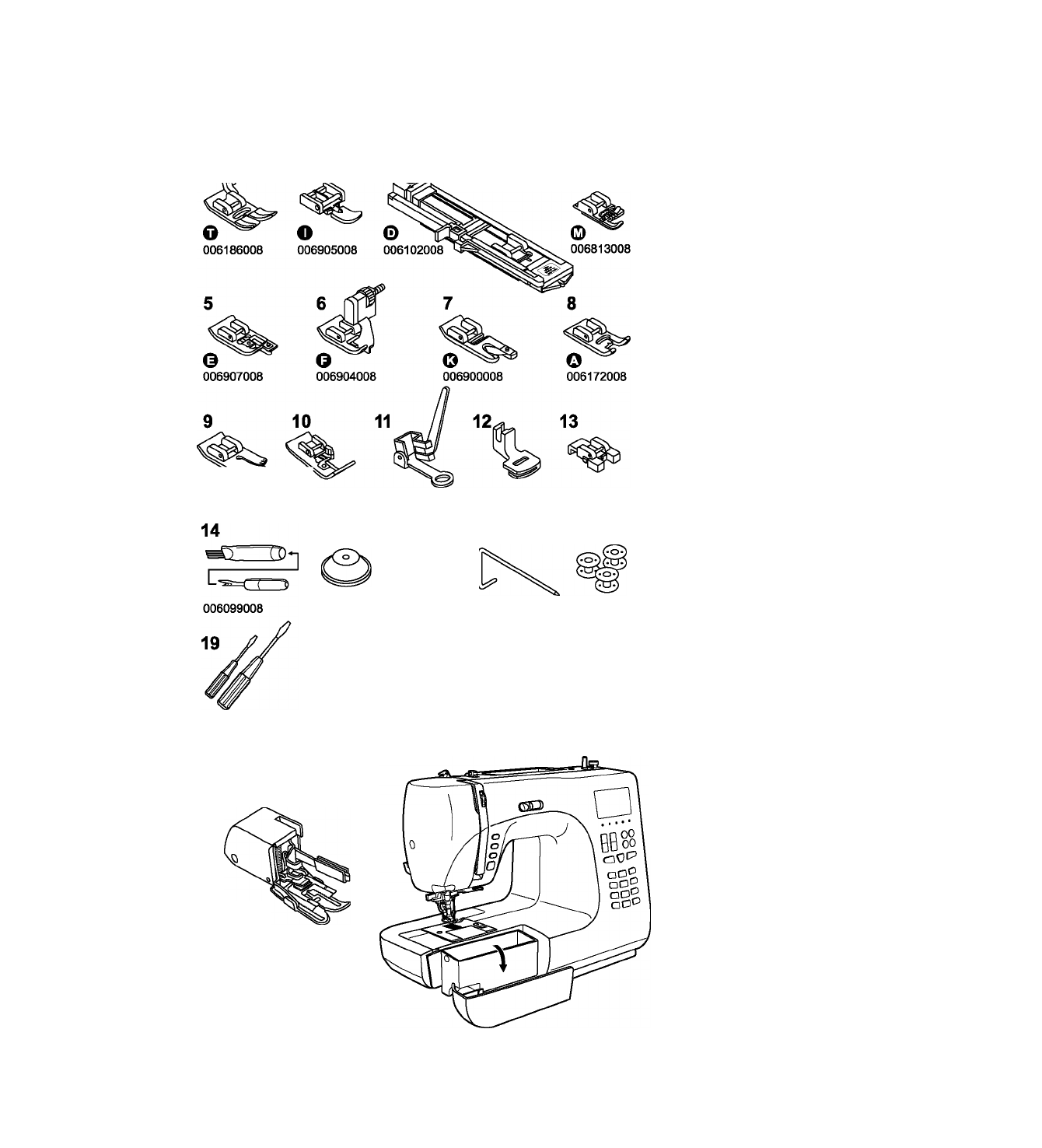 T
006186008

I
006905008

D
006102008

M
006813008

5
E
006907008

6
F
006904008

7
K
006900008

8
A
006172008

9

10

11

12

13

14
006099008

19