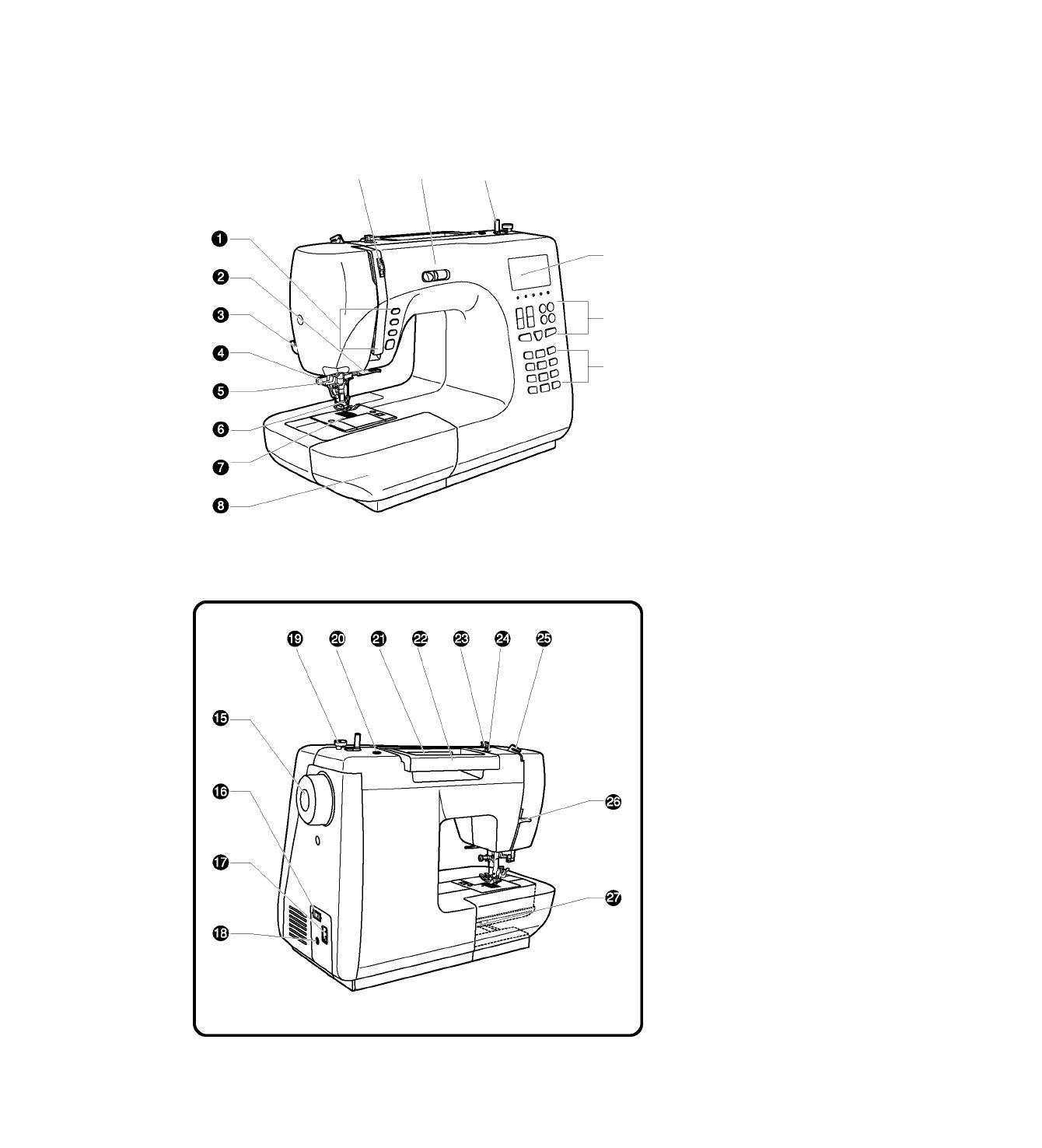 1
2
3
4
5
6
7
8

19 20 21 22 23 24 25
15
16
17
18
26
27