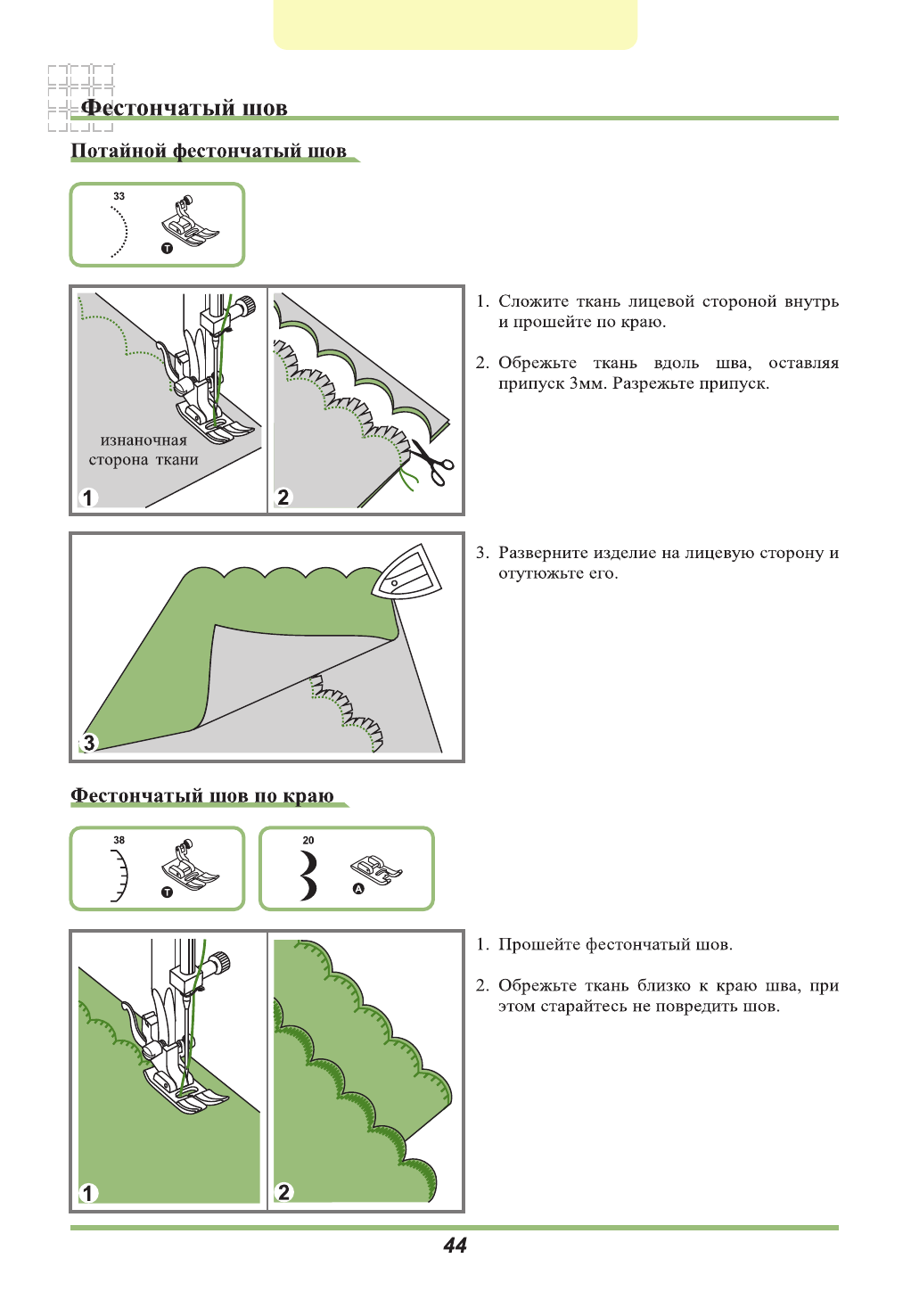 Фестончатый шов

Потайной фестончатый шов

33

T

изнаночная сторона ткани

1

2

1. Сложите ткань лицевой стороной внутрь и прошейте по краю.

2. Обрежьте ткань вдоль шва, оставляя припуск 3мм. Разрежьте припуск.

3

3. Разверните изделие на лицевую сторону и отутюжьте его.

Фестончатый шов по краю

38

T

20

A

1

2

1. Прошейте фестончатый шов.

2. Обрежьте ткань близко к краю шва, при этом старайтесь не повредить шов.

44