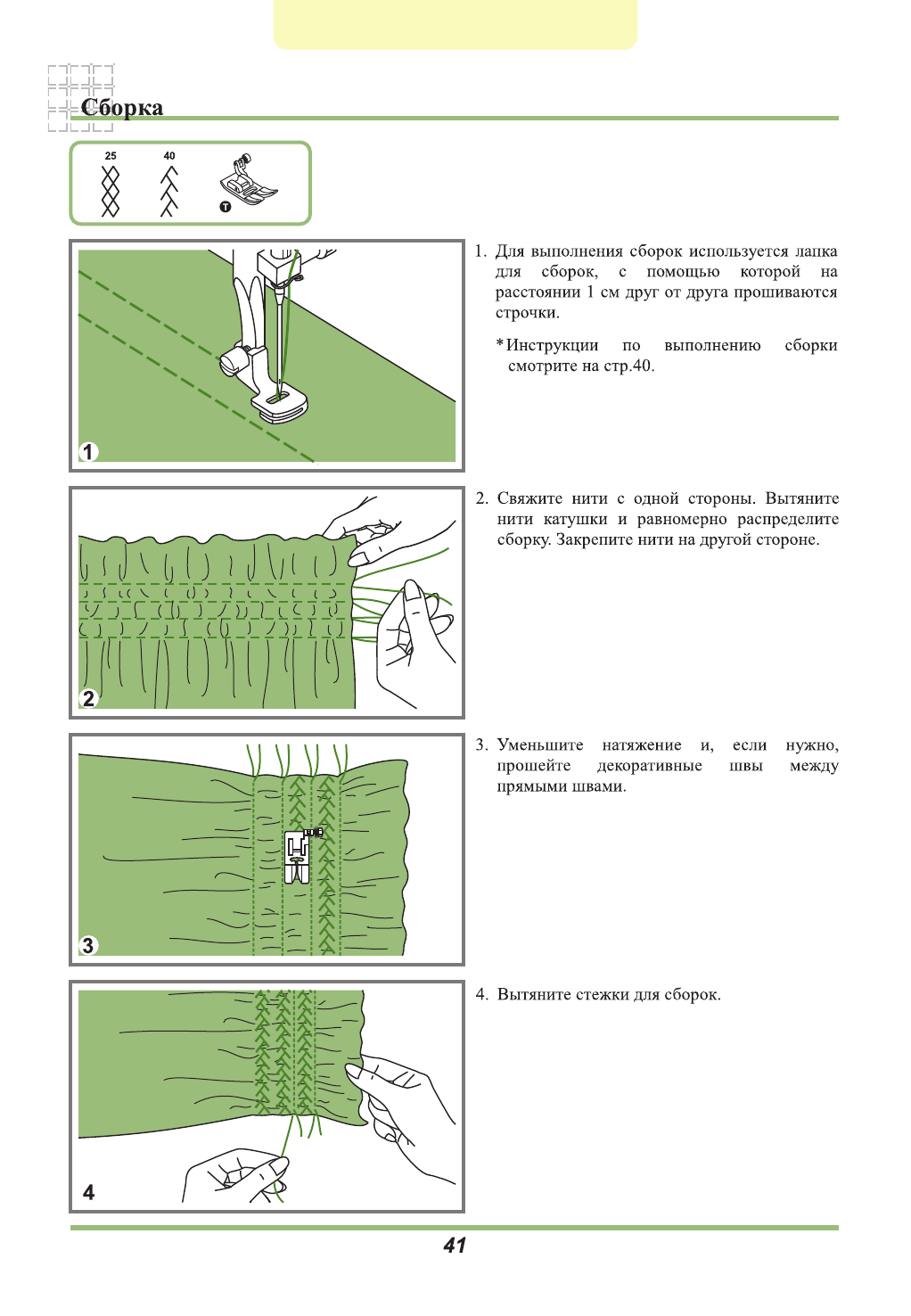 Сборка

25 40

T

1

1. Для выполнения сборок используется лапка для сборок, с помощью которой на расстоянии 1 см друг от друга прошиваются строчки.

*Инструкции по выполнению сборки смотрите на стр.40.

2

2. Свяжите нити с одной стороны. Вытяните нити катушки и равномерно распределите сборку. Закрепите нити на другой стороне.

3

3. Уменьшите натяжение и, если нужно, прошейте декоративные швы между прямыми швами.

4

4. Вытяните стежки для сборок.

41