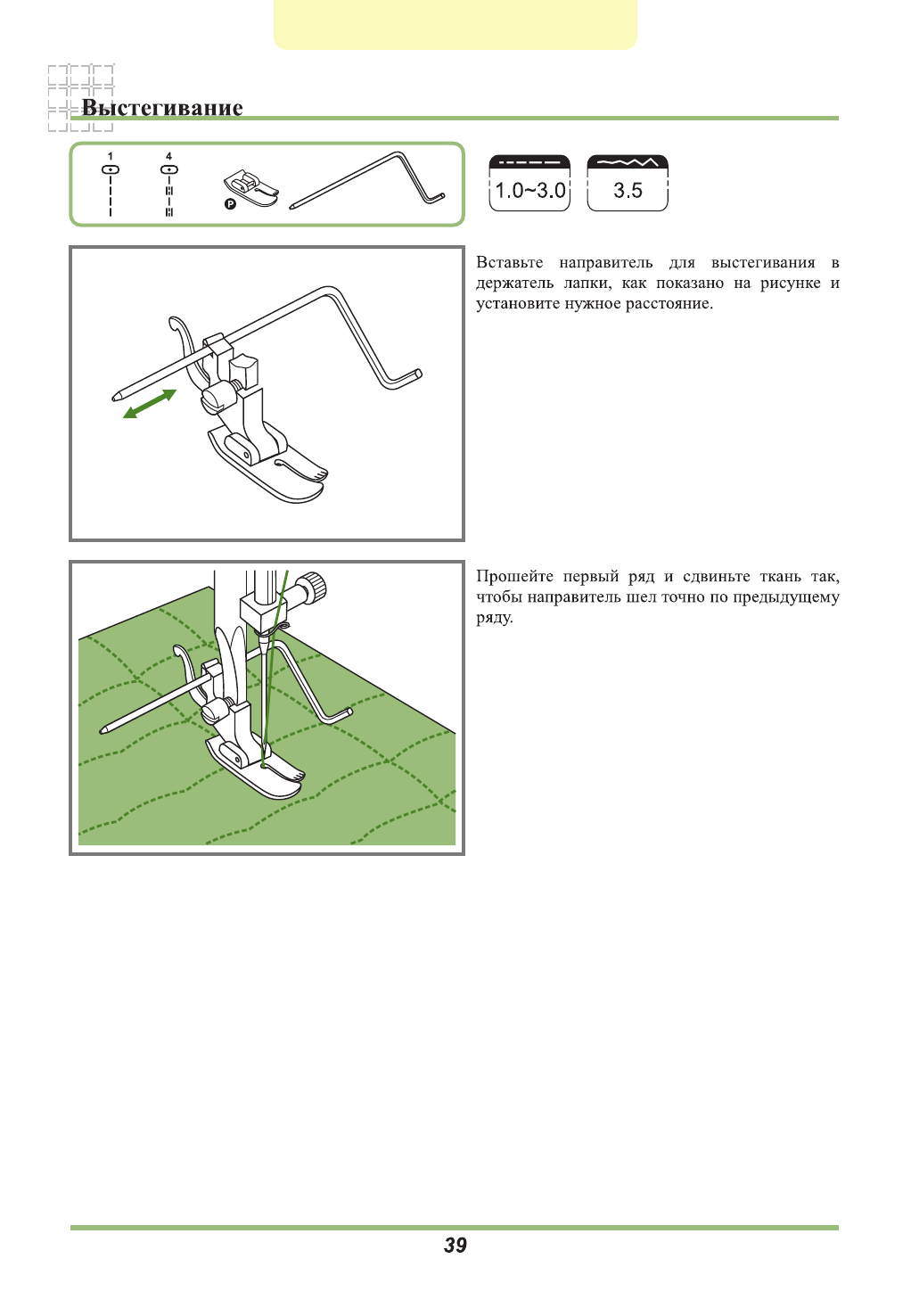 Выстегивание

1 4

P

1.0~3.0

3.5

Вставьте направитель для выстегивания в держатель лапки, как показано на рисунке и установите нужное расстояние.

Прошейте первый ряд и сдвиньте ткань так, чтобы направитель шел точно по предыдущему ряду.

39