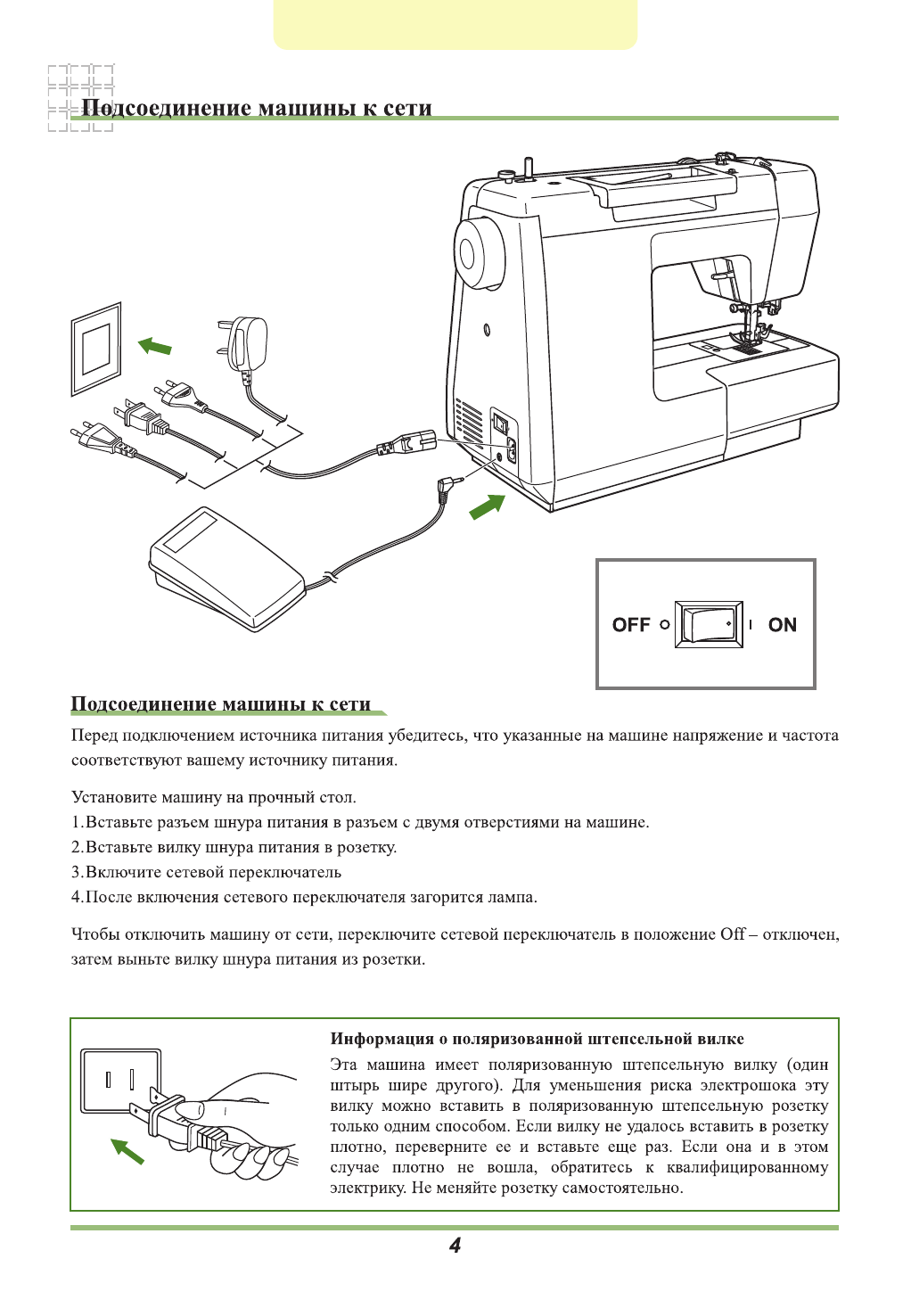 Подсоединение машины к сети

OFF ON

Подсоединение машины к сети

Перед подключением источника питания убедитесь, что указанные на машине напряжение и частота соответствуют вашему источнику питания.

Установите машину на прочный стол.
1.Вставьте разъем шнура питания в разъем с двумя отверстиями на машине.
2.Вставьте вилку шнура питания в розетку.
3.Включите сетевой переключатель
4.После включения сетевого переключателя загорится лампа.

Чтобы отключить машину от сети, переключите сетевой переключатель в положение Off – отключен, затем выньте вилку шнура питания из розетки.

Информация о поляризованной штепсельной вилке

Эта машина имеет поляризованную штепсельную вилку (один штырь шире другого). Для уменьшения риска электрошока эту вилку можно вставить в поляризованную штепсельную розетку только одним способом. Если вилку не удалось вставить в розетку плотно, переверните ее и вставьте еще раз. Если она и в этом случае плотно не вошла, обратитесь к квалифицированному электрику. Не меняйте розетку самостоятельно.

4