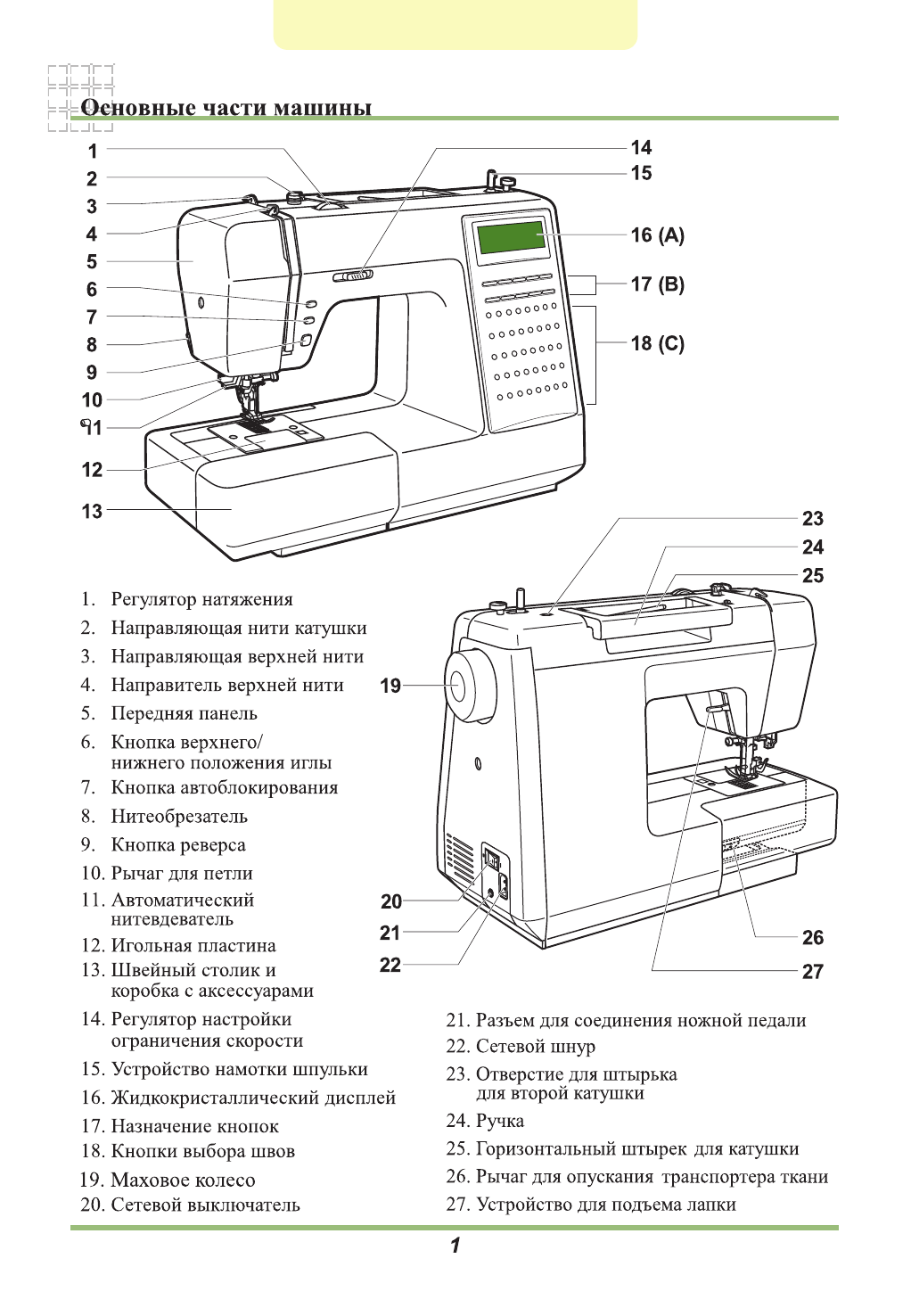 Основные части машины

1
2
3
4
5
6
7
8
9
10
11
12
13
14
15
16 (A)
17 (B)
18 (C)

23
24
25
19
20
21
22
26
27

1. Регулятор натяжения
2. Направляющая нити катушки
3. Направляющая верхней нити
4. Направитель верхней нити
5. Передняя панель
6. Кнопка верхнего/ нижнего положения иглы
7. Кнопка автоблокирования
8. Нитеобрезатель
9. Кнопка реверса
10. Рычаг для петли
11. Автоматический нитевдеватель
12. Игольная пластина
13. Швейный столик и коробка с аксессуарами
14. Регулятор настройки ограничения скорости
15. Устройство намотки шпульки
16. Жидкокристаллический дисплей
17. Назначение кнопок
18. Кнопки выбора швов
19. Маховое колесо
20. Сетевой выключатель

21. Разъем для соединения ножной педали
22. Сетевой шнур
23. Отверстие для штырька для второй катушки
24. Ручка
25. Горизонтальный штырек для катушки
26. Рычаг для опускания транспортера ткани
27. Устройство для подъема лапки

1