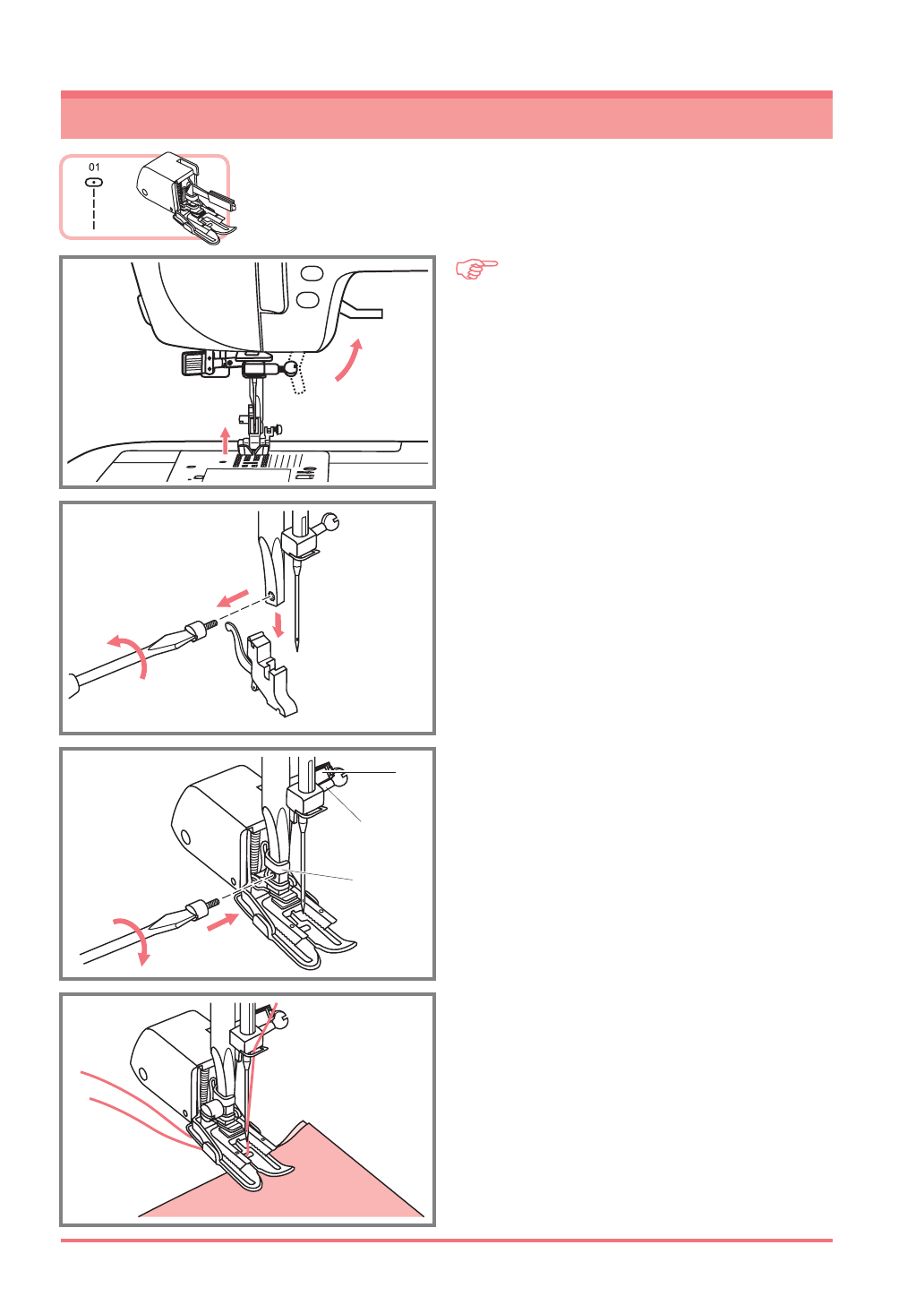 01