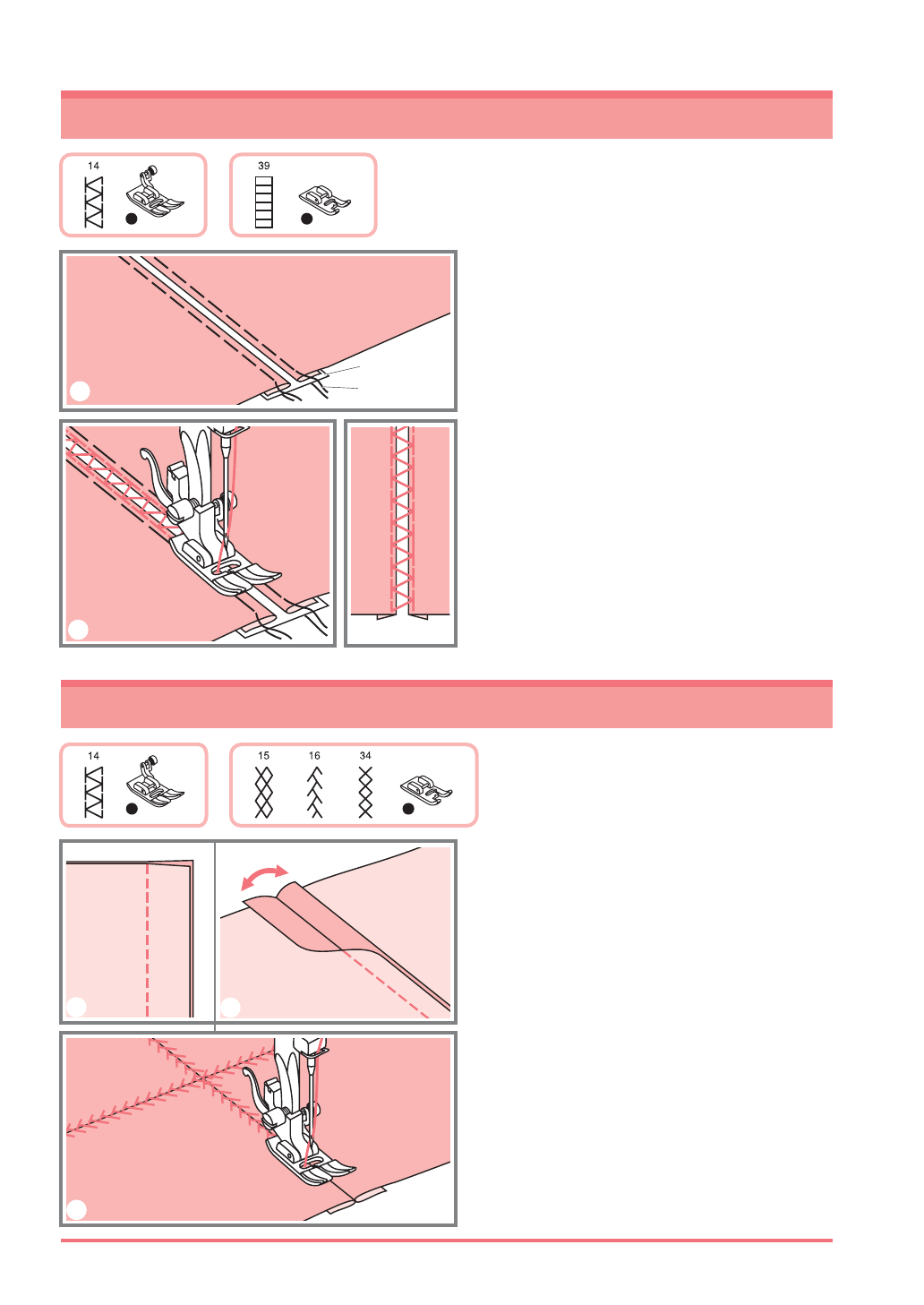 14

39

14

15

16

34