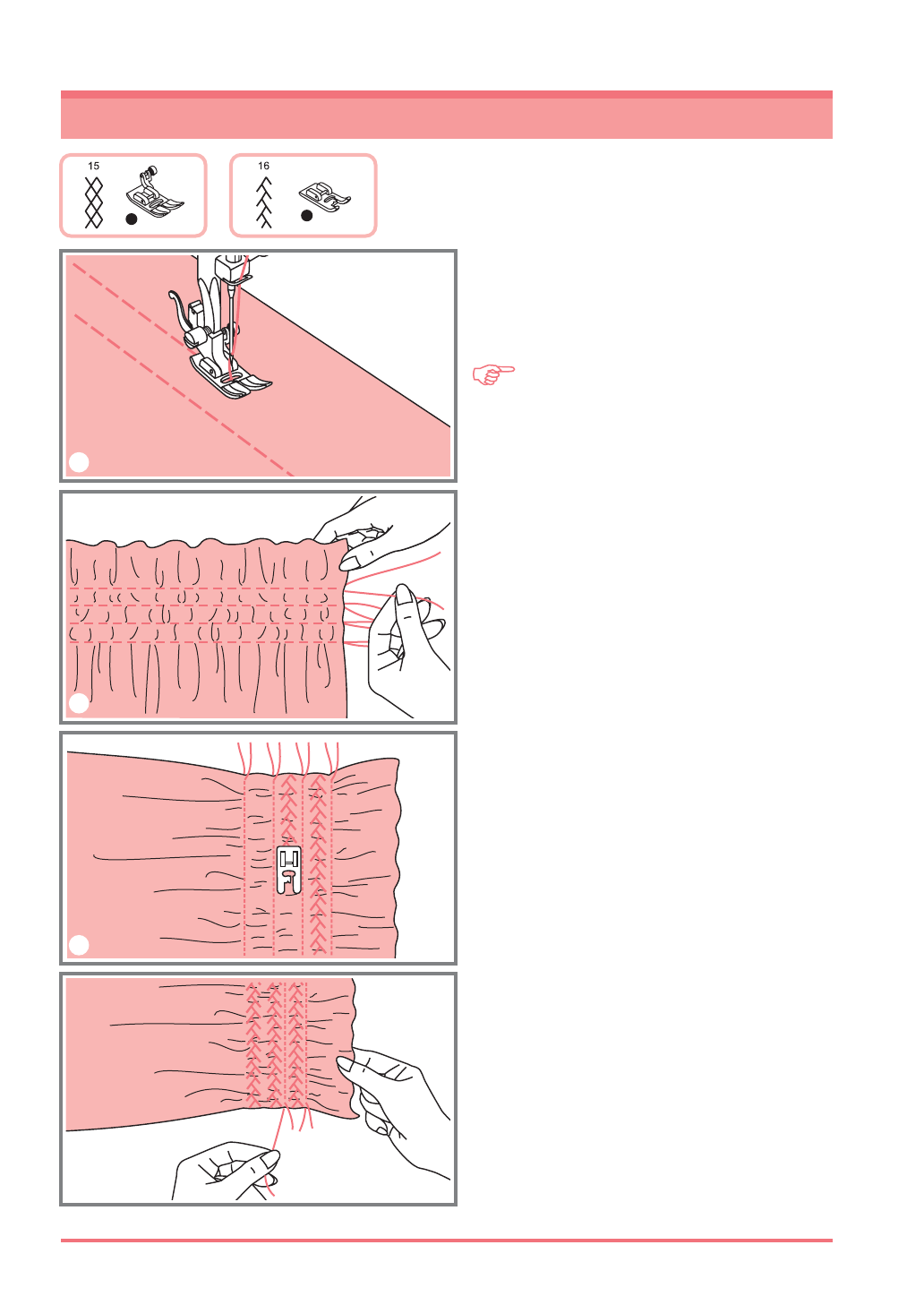 15

16