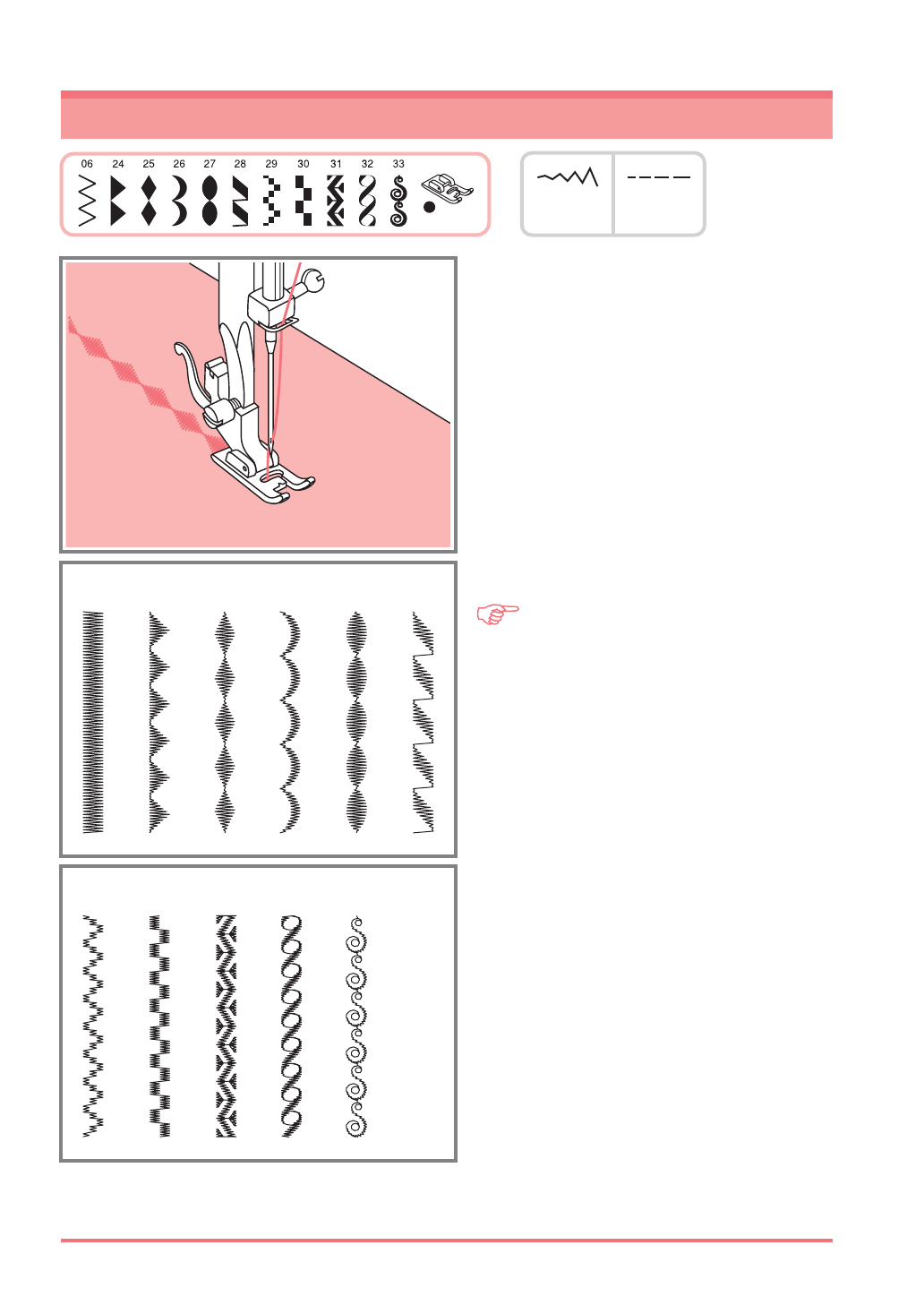 06 24 25 26 27 28 29 30 31 32 33