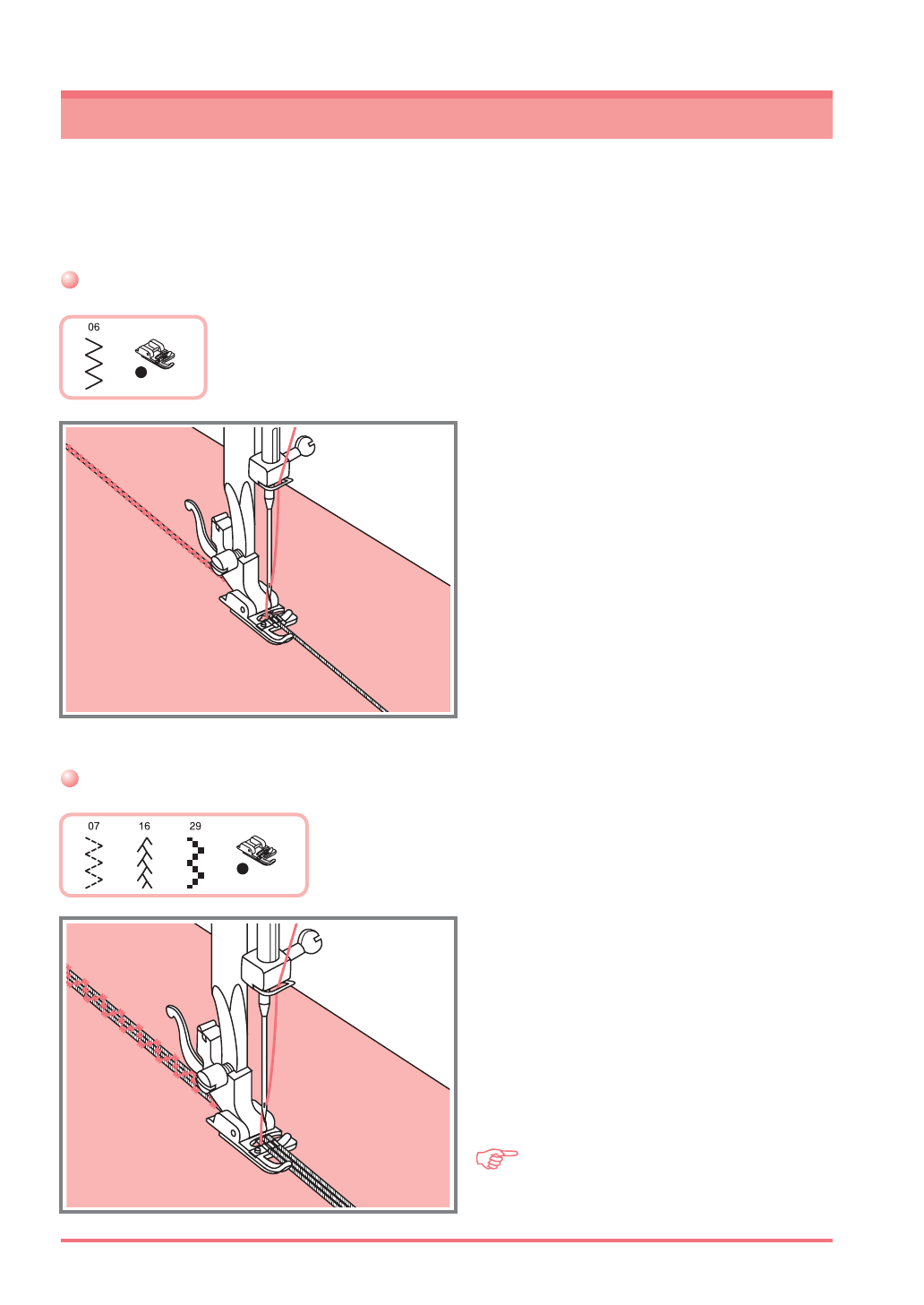 06

07 16 29