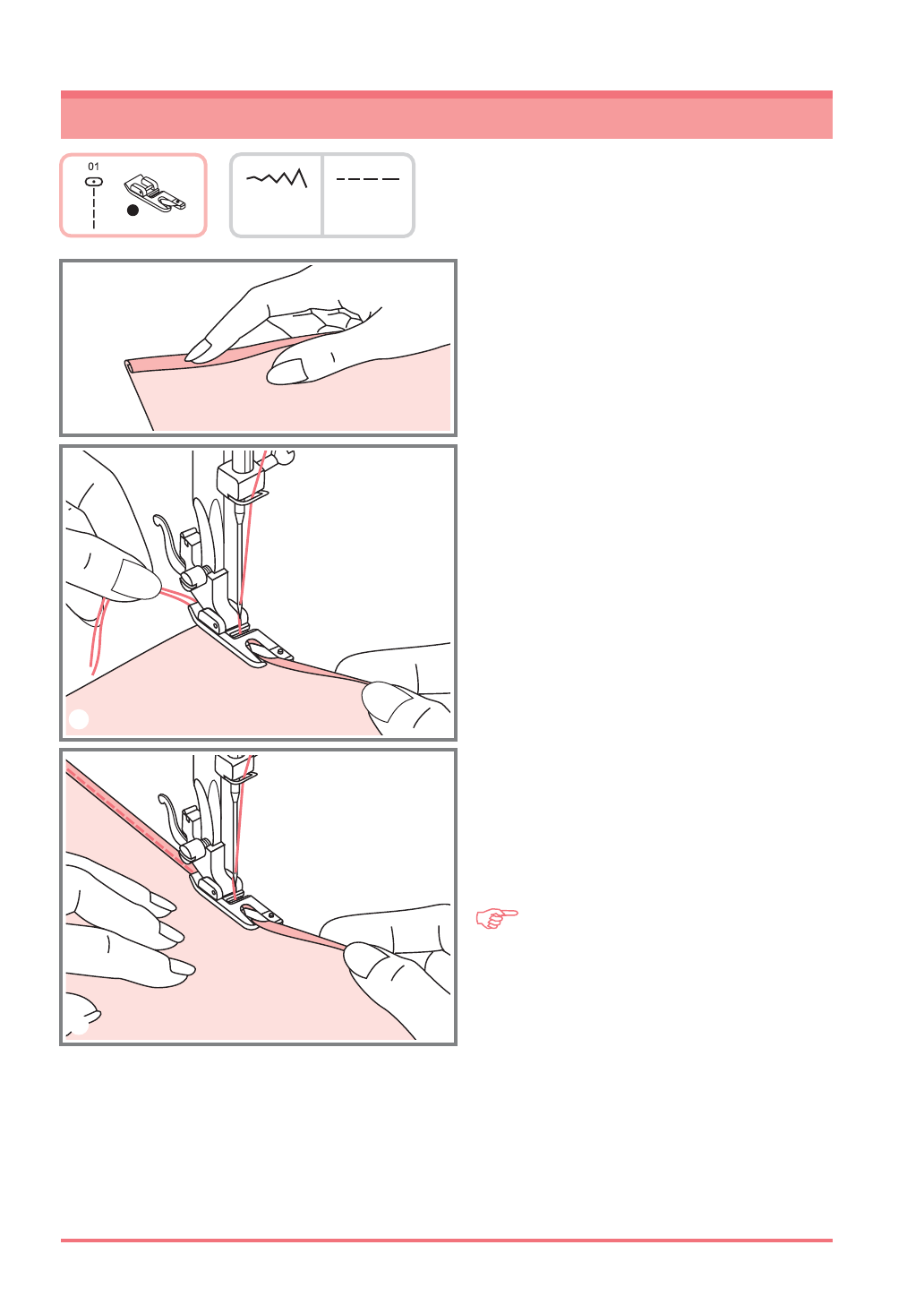 01